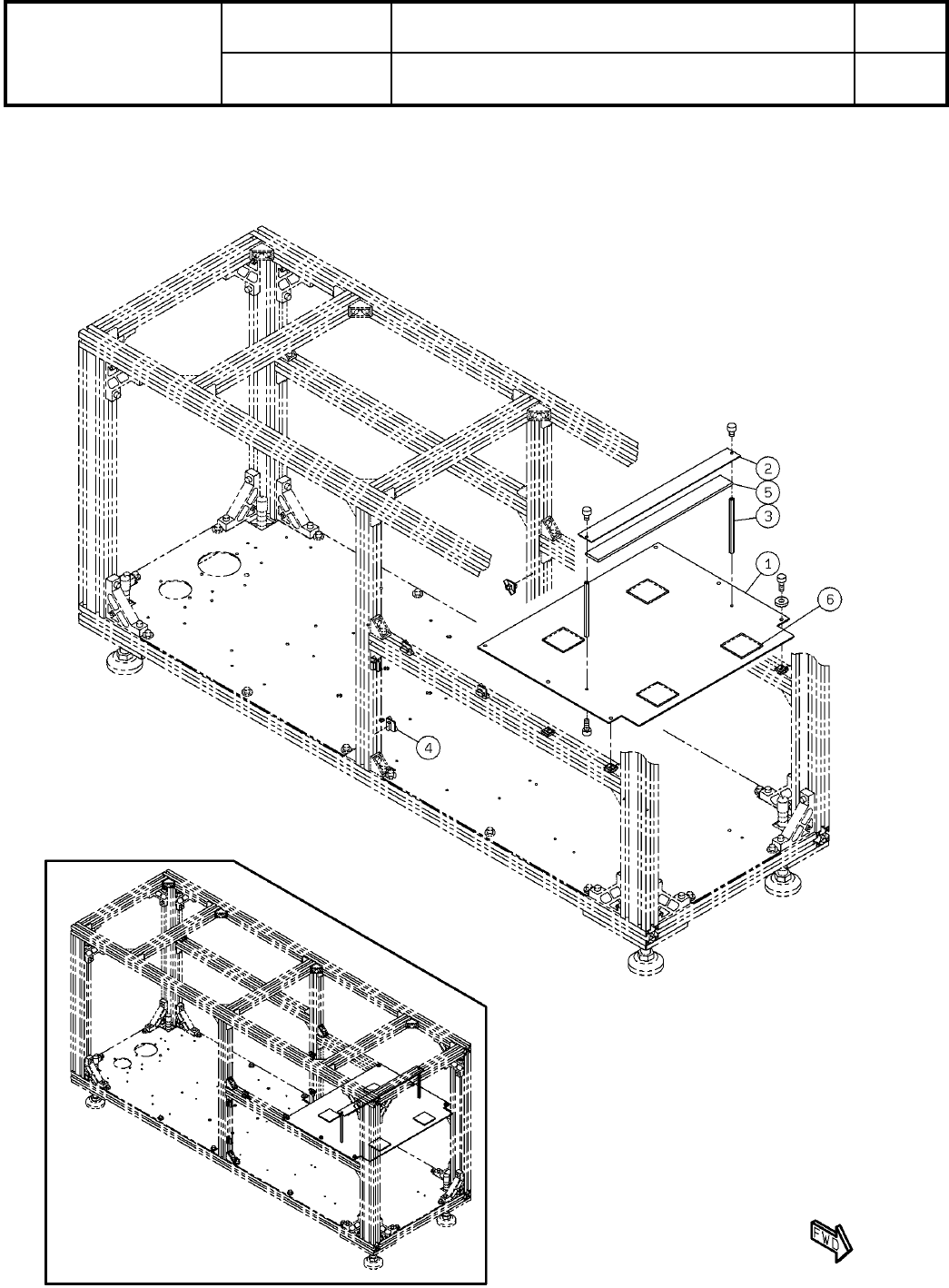 2

5

3

1

6

4

FWD