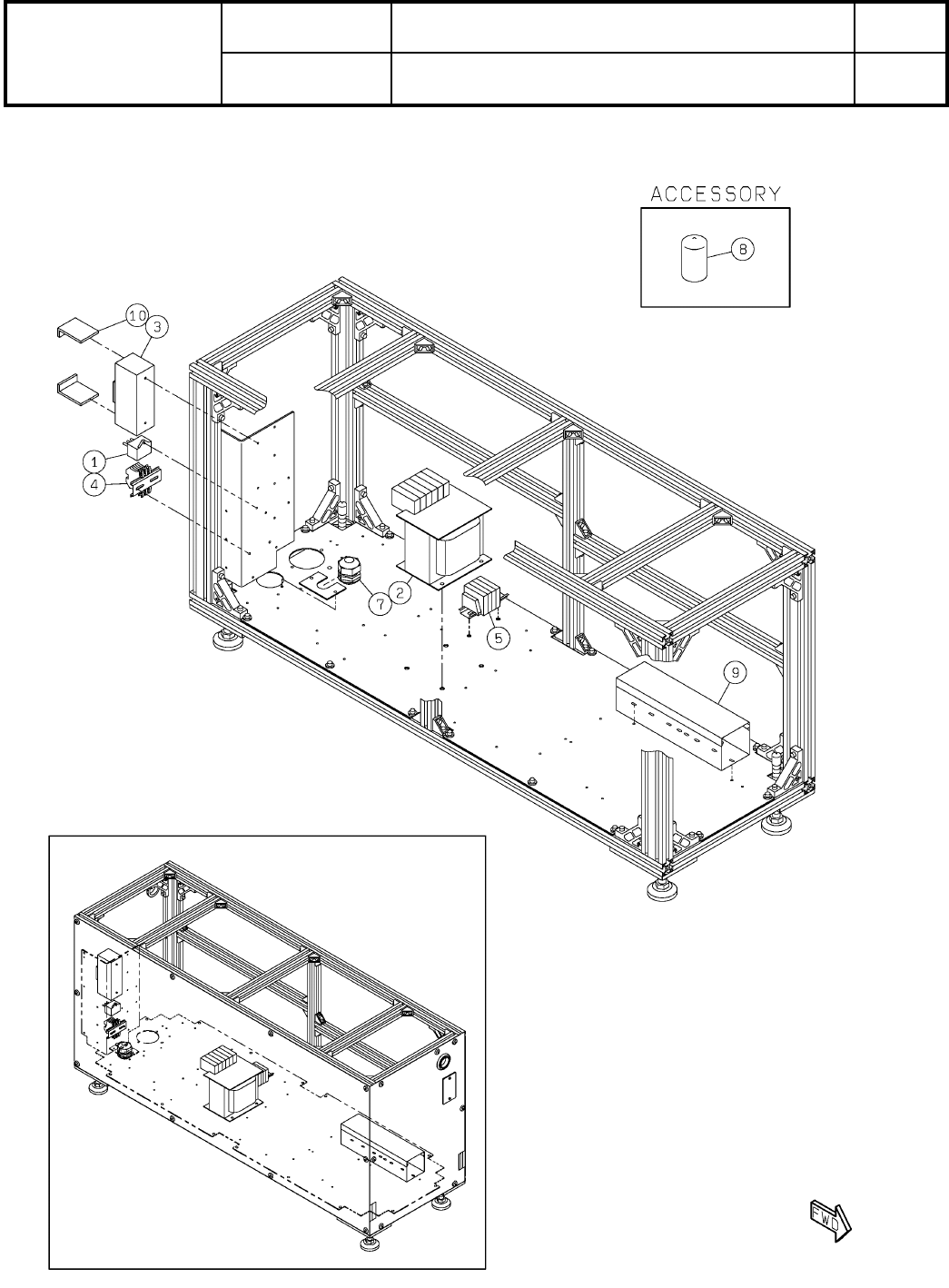 ACCESSORY

8

10
3
1
4
7
2
5
9

FWD