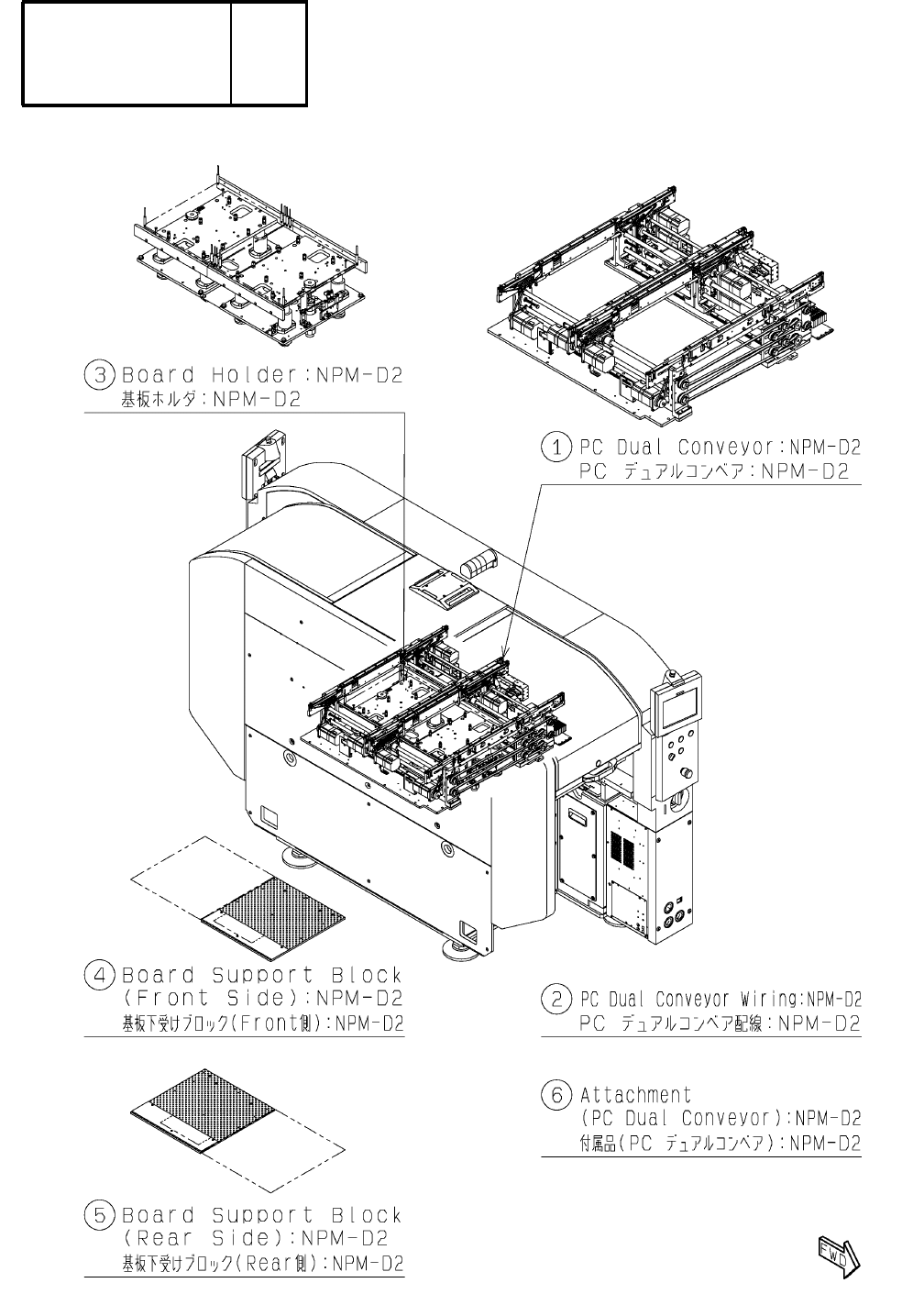 ③ Board Holder:NPM-D2
基板ホルダ:NPM-D2

① PC Dual Conveyor:NPM-D2
PC デュアルコンベア:NPM-D2

④ Board Support Block (Front Side):NPM-D2
基板下受けブロック(Front側):NPM-D2

② PC Dual Conveyor Wiring:NPM-D2
PC デュアルコンベア配線:NPM-D2

⑥ Attachment (PC Dual Conveyor):NPM-D2
付属品(PC デュアルコンベア):NPM-D2

⑤ Board Support Block (Rear Side):NPM-D2
基板下受けブロック(Rear側):NPM-D2

FWD