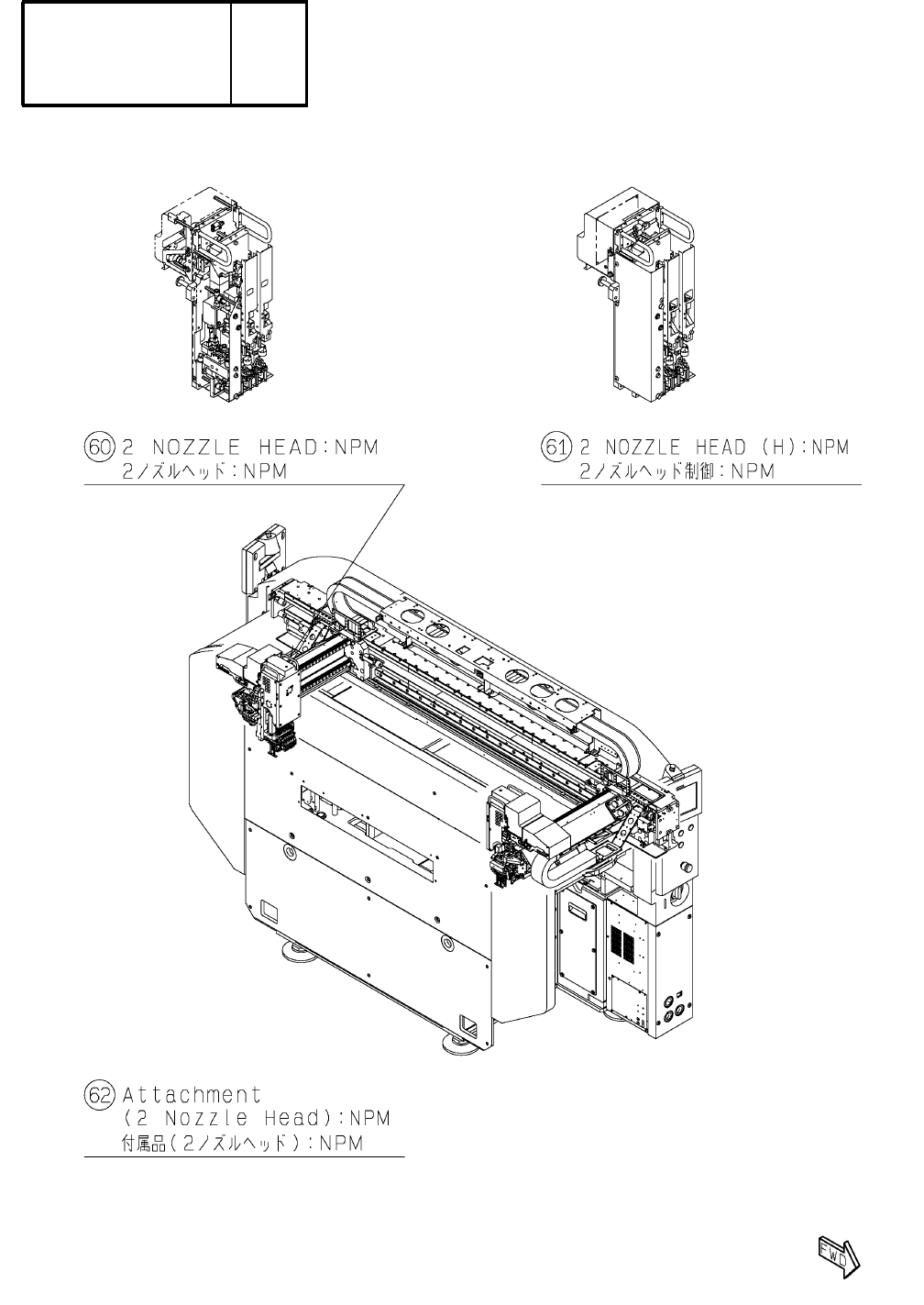 60 2 NOZZLE HEAD:NPM
2ノズルヘッド:NPM

61 2 NOZZLE HEAD (H):NPM
2ノズルヘッド制御:NPM

62 Attachment
(2 Nozzle Head):NPM
付属品(2ノズルヘッド):NPM

FWD