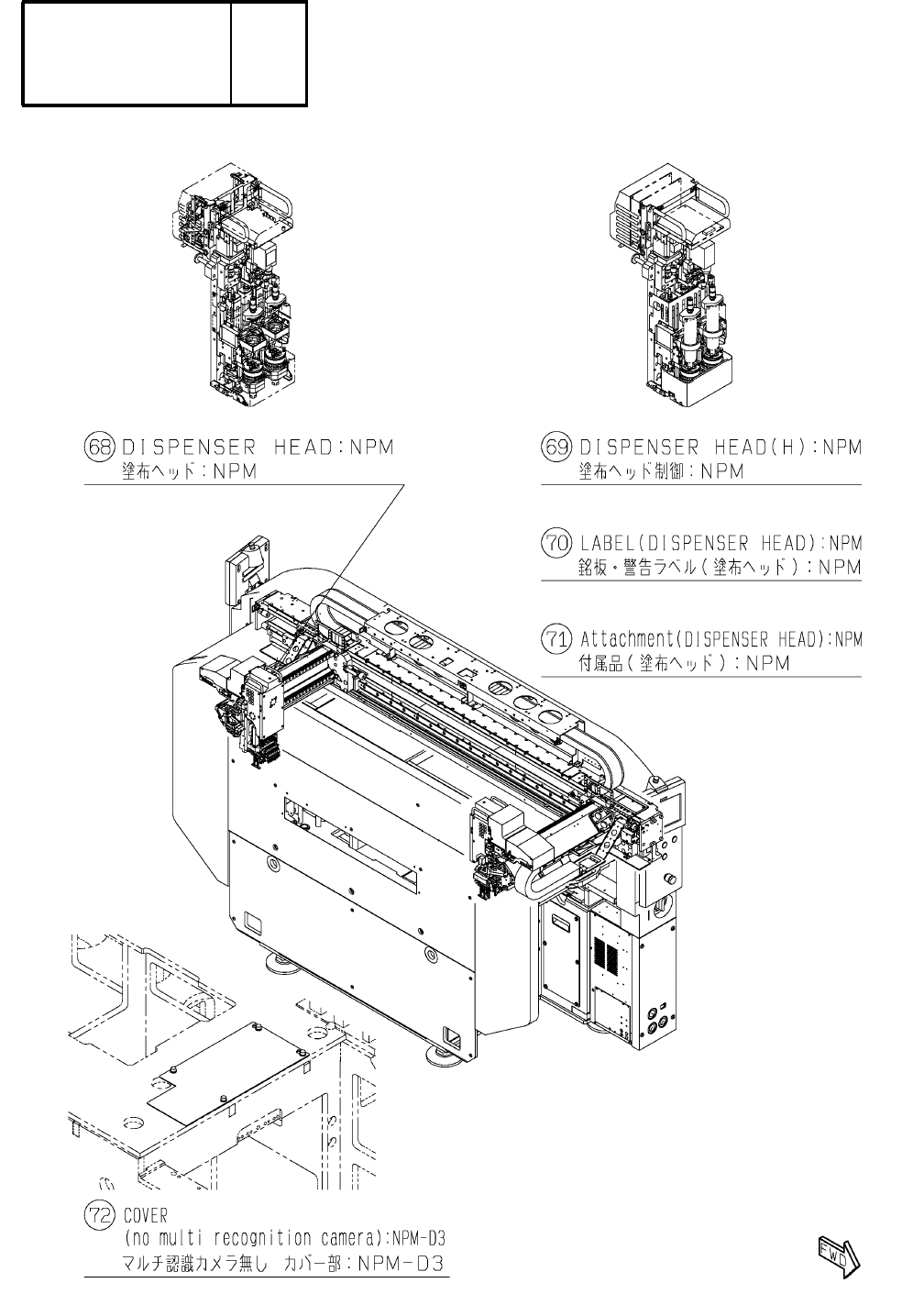 68 DISPENSER HEAD:NPM
塗布ヘッド:NPM

69 DISPENSER HEAD(H):NPM
塗布ヘッド制御:NPM

70 LABEL(DISPENSER HEAD):NPM
銘板・警告ラベル(塗布ヘッド):NPM

71 Attachment(DISPENSER HEAD):NPM
付属品(塗布ヘッド):NPM

72 COVER
(no multi recognition camera):NPM-D3
マルチ認識カメラ無し カバー部:NPM-D3

FWD