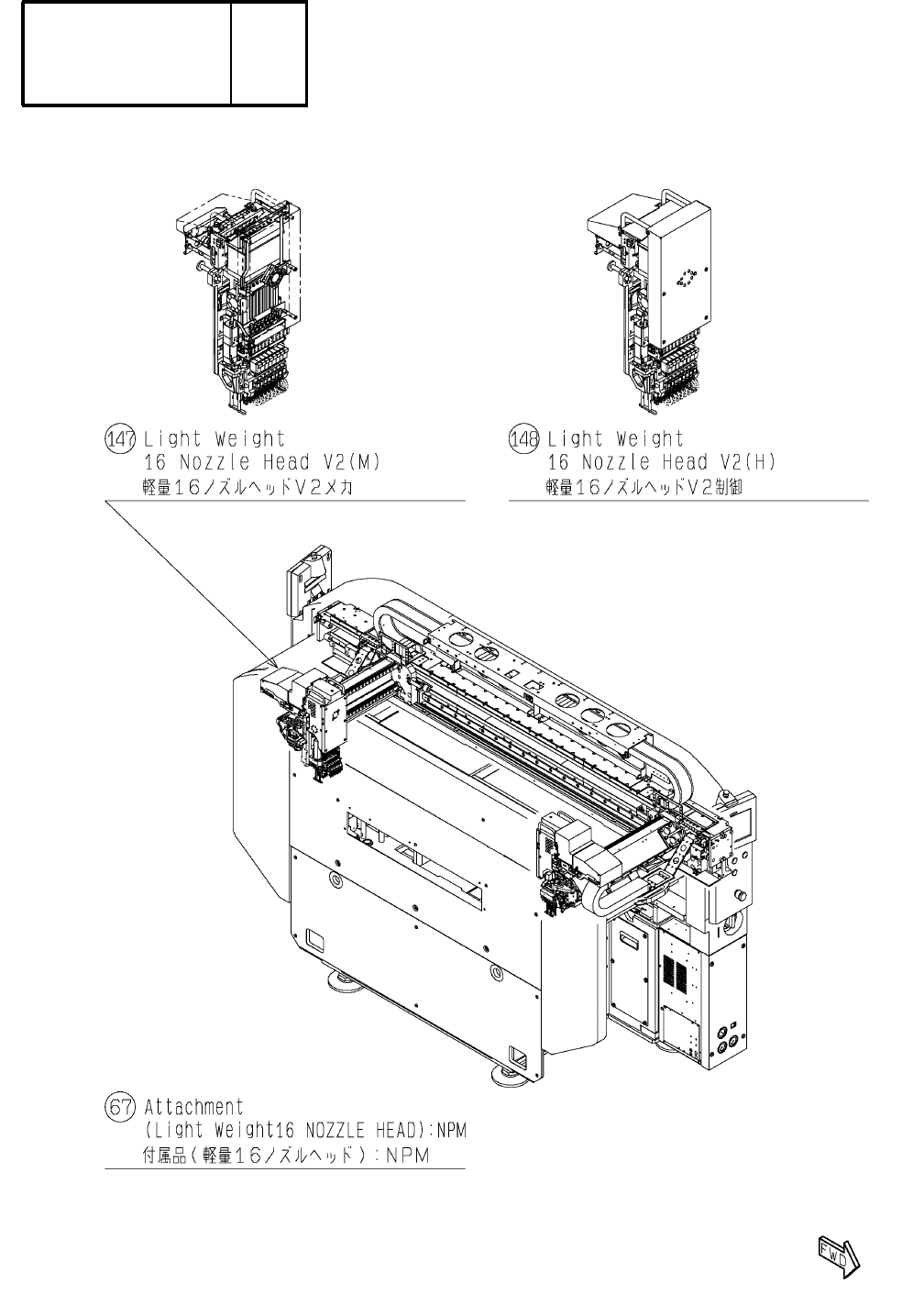 147 Light Weight
16 Nozzle Head V2(M)
軽量16ノズルヘッドV2メカ

148 Light Weight
16 Nozzle Head V2(H)
軽量16ノズルヘッドV2制御

67 Attachment
(Light Weight16 NOZZLE HEAD):NPM
付属品(軽量16ノズルヘッド):NPM

FWD