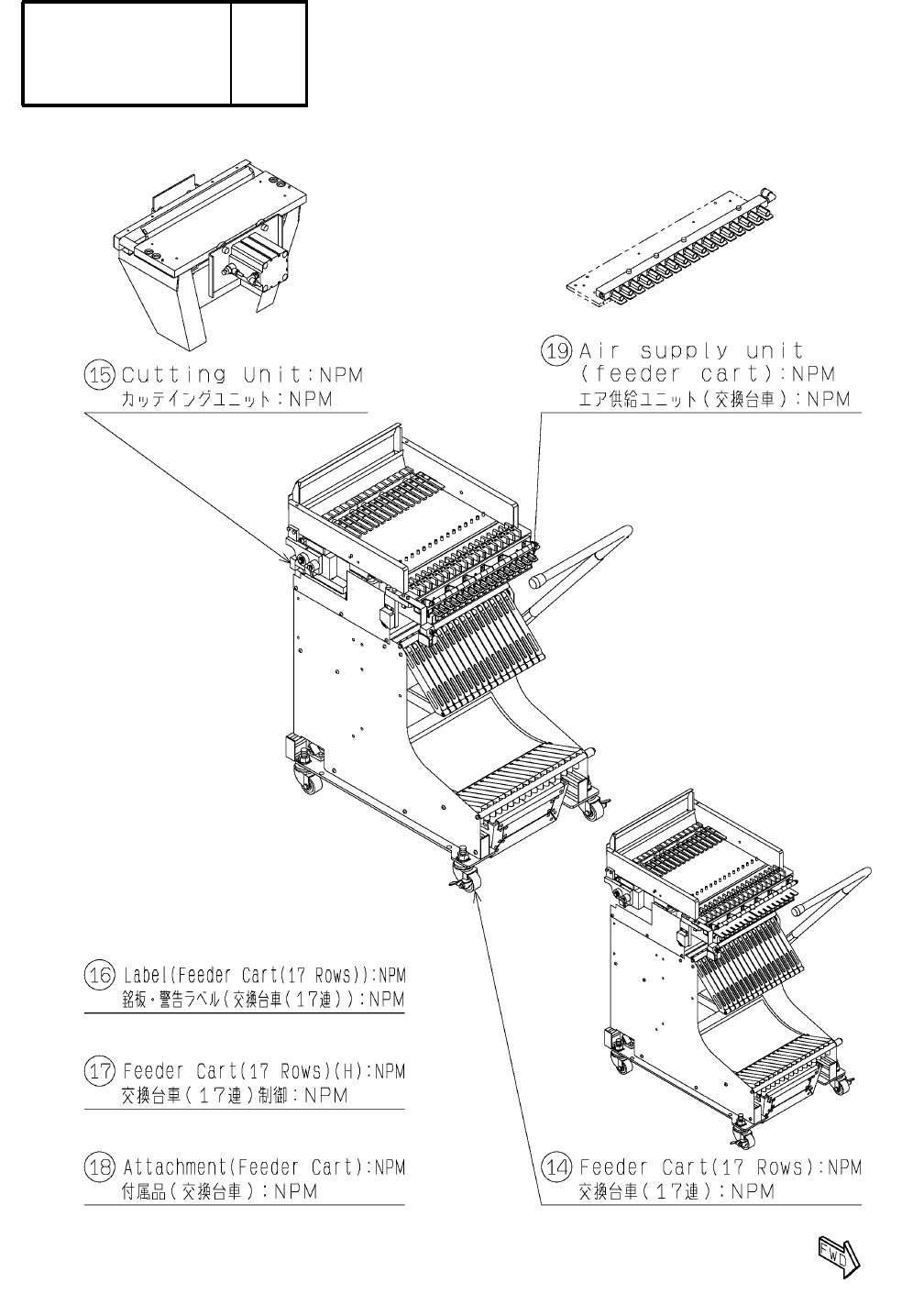 ⑮ Cutting Unit:NPM
カッテイングユニット:NPM

⑲ Air supply unit (feeder cart):NPM
エア供給ユニット(交換台車):NPM

⑯ Label(Feeder Cart(17 Rows)):NPM
銘板・警告ラベル(交換台車(17連)):NPM

⑰ Feeder Cart(17 Rows)(H):NPM
交換台車(17連)制御:NPM

⑱ Attachment(Feeder Cart):NPM
付属品(交換台車):NPM

⑭ Feeder Cart(17 Rows):NPM
交換台車(17連):NPM

FWD