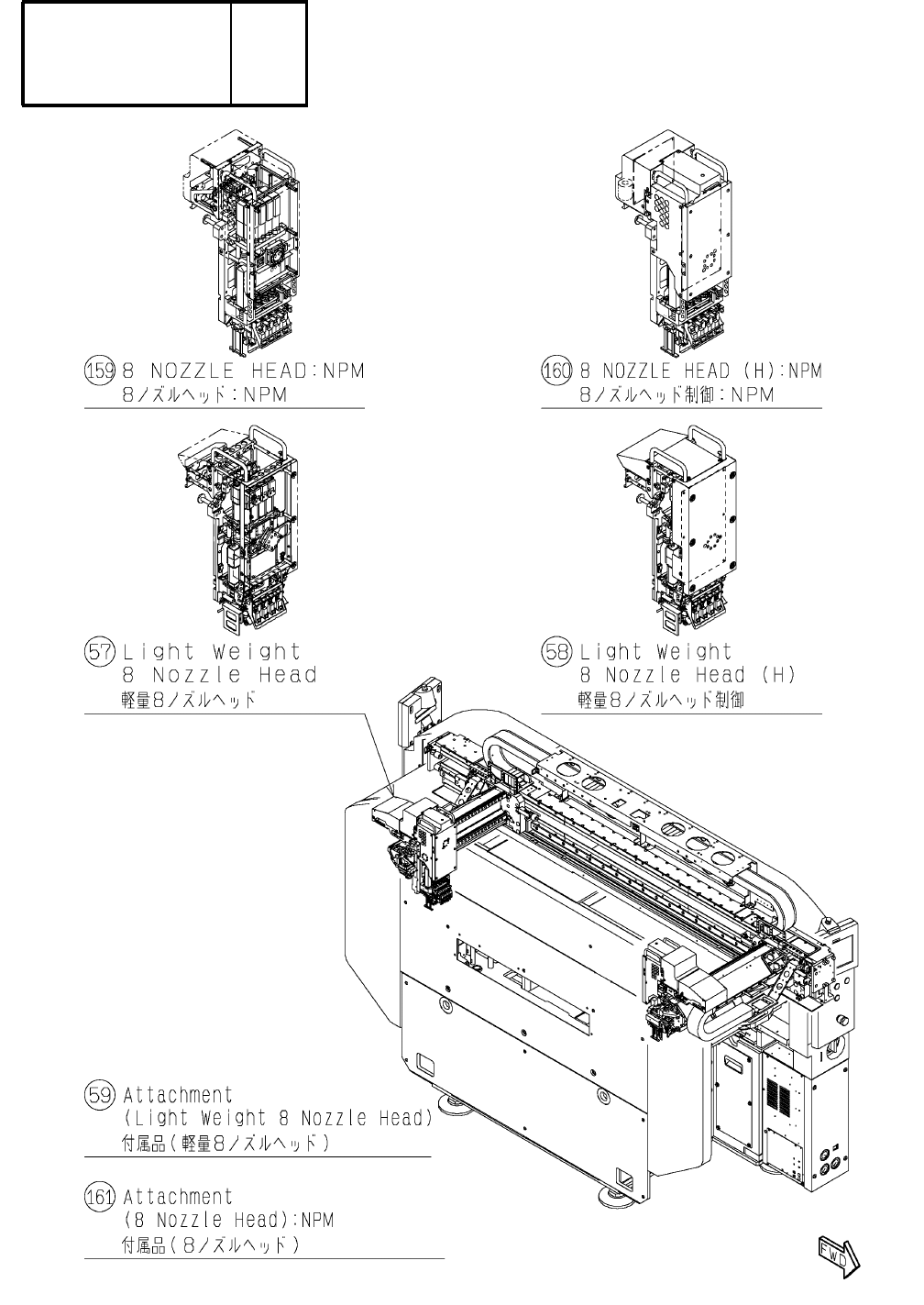 159 8 NOZZLE HEAD:NPM
8ノズルヘッド:NPM

160 8 NOZZLE HEAD (H):NPM
8ノズルヘッド制御:NPM

57 Light Weight
8 Nozzle Head
軽量8ノズルヘッド

58 Light Weight
8 Nozzle Head (H)
軽量8ノズルヘッド制御

59 Attachment
(Light Weight 8 Nozzle Head)
付属品(軽量8ノズルヘッド)

161 Attachment
(8 Nozzle Head):NPM
付属品(8ノズルヘッド)

FWD