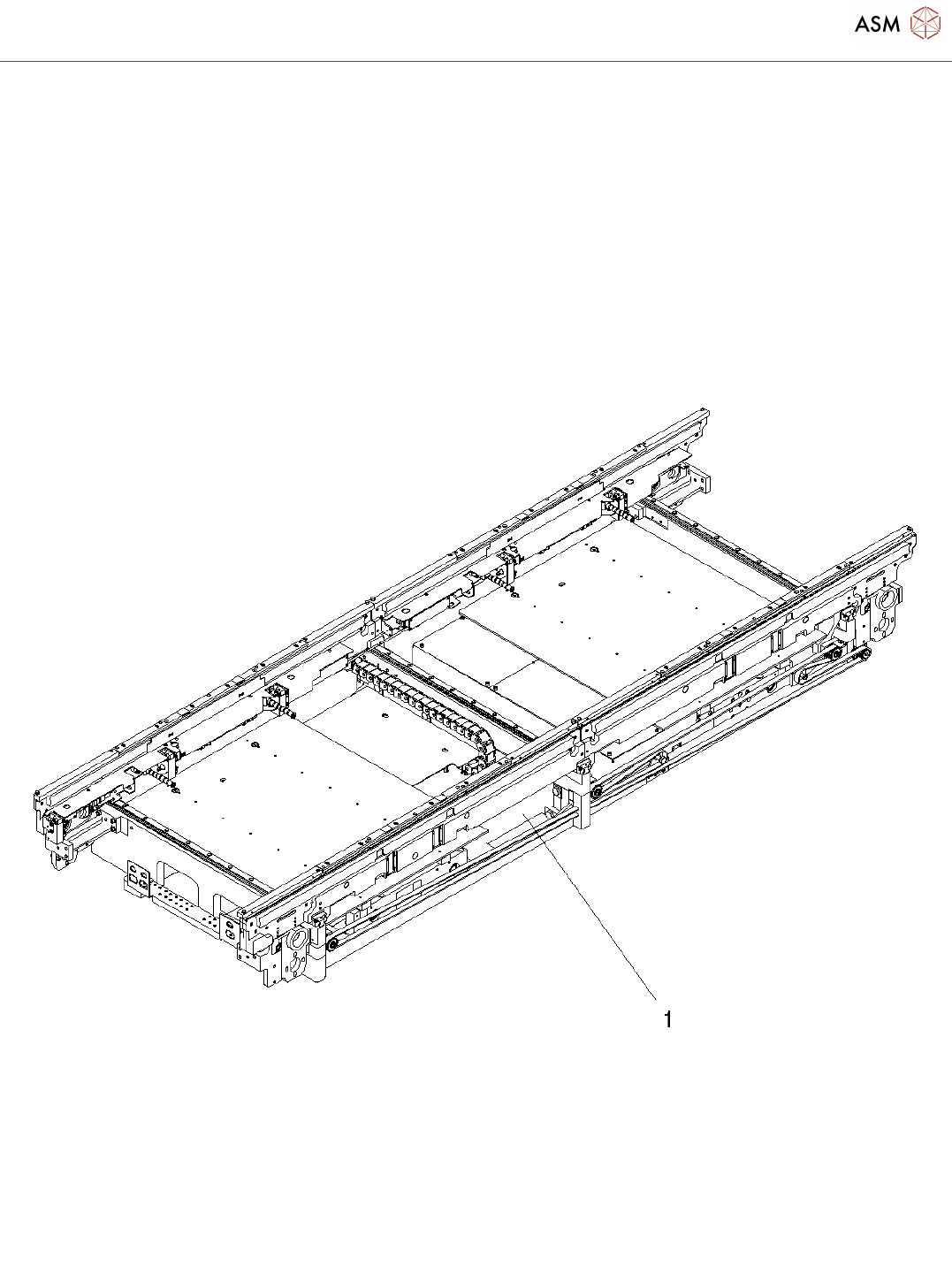 ASM

1