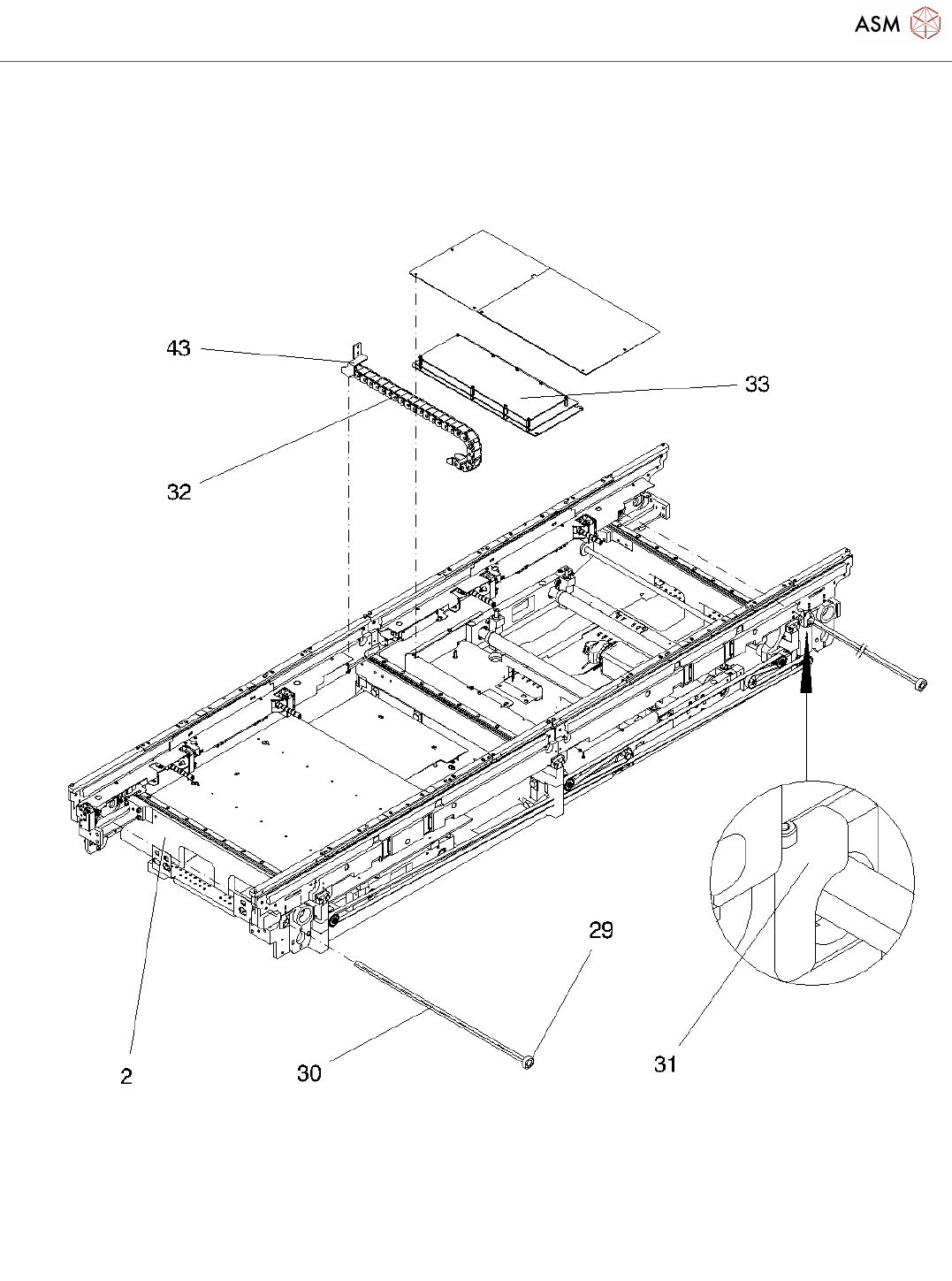 ASM

43

33

32

29

2

30

31