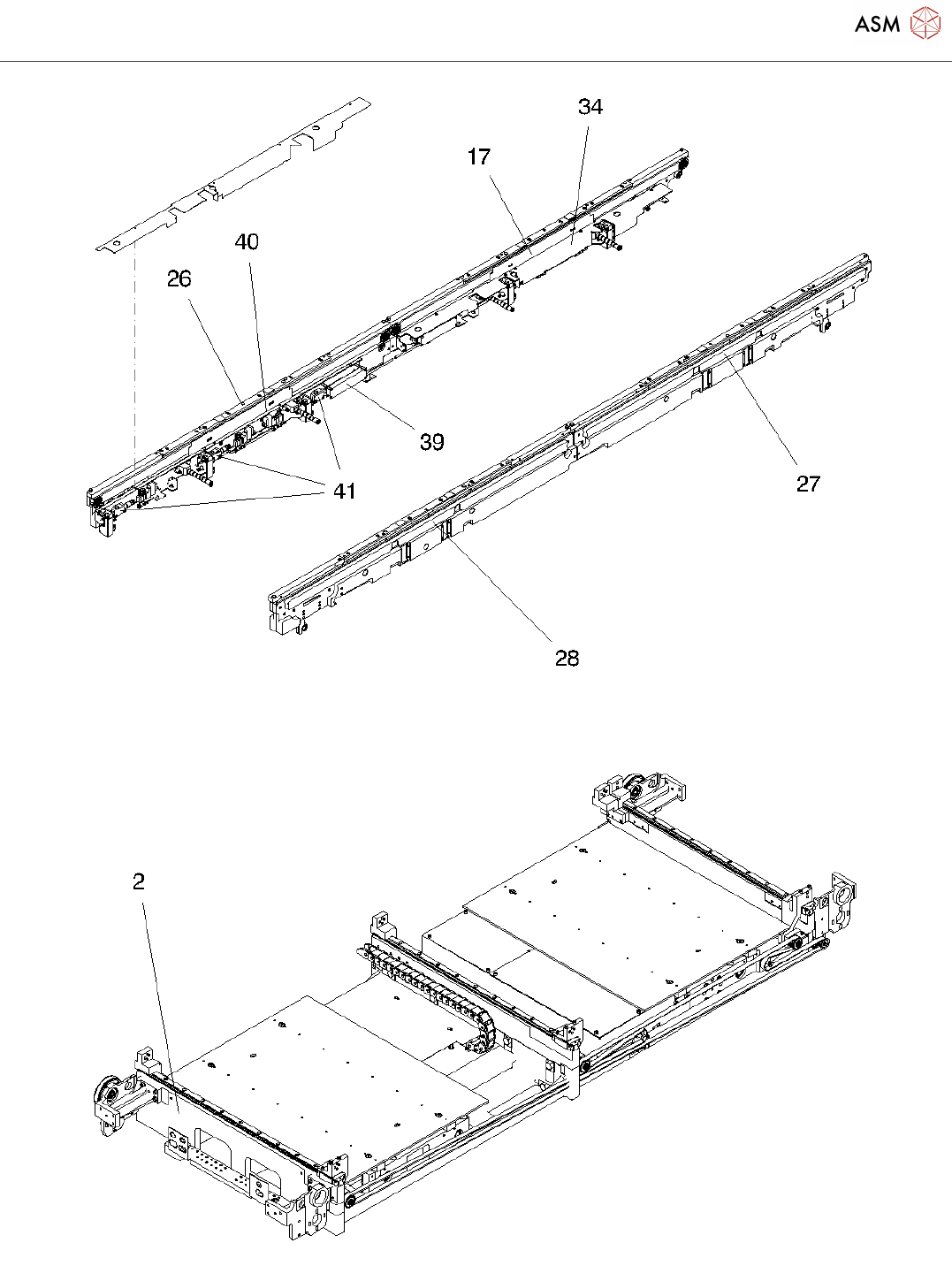 ASM

34
17
40
26
39
41
27
28

2