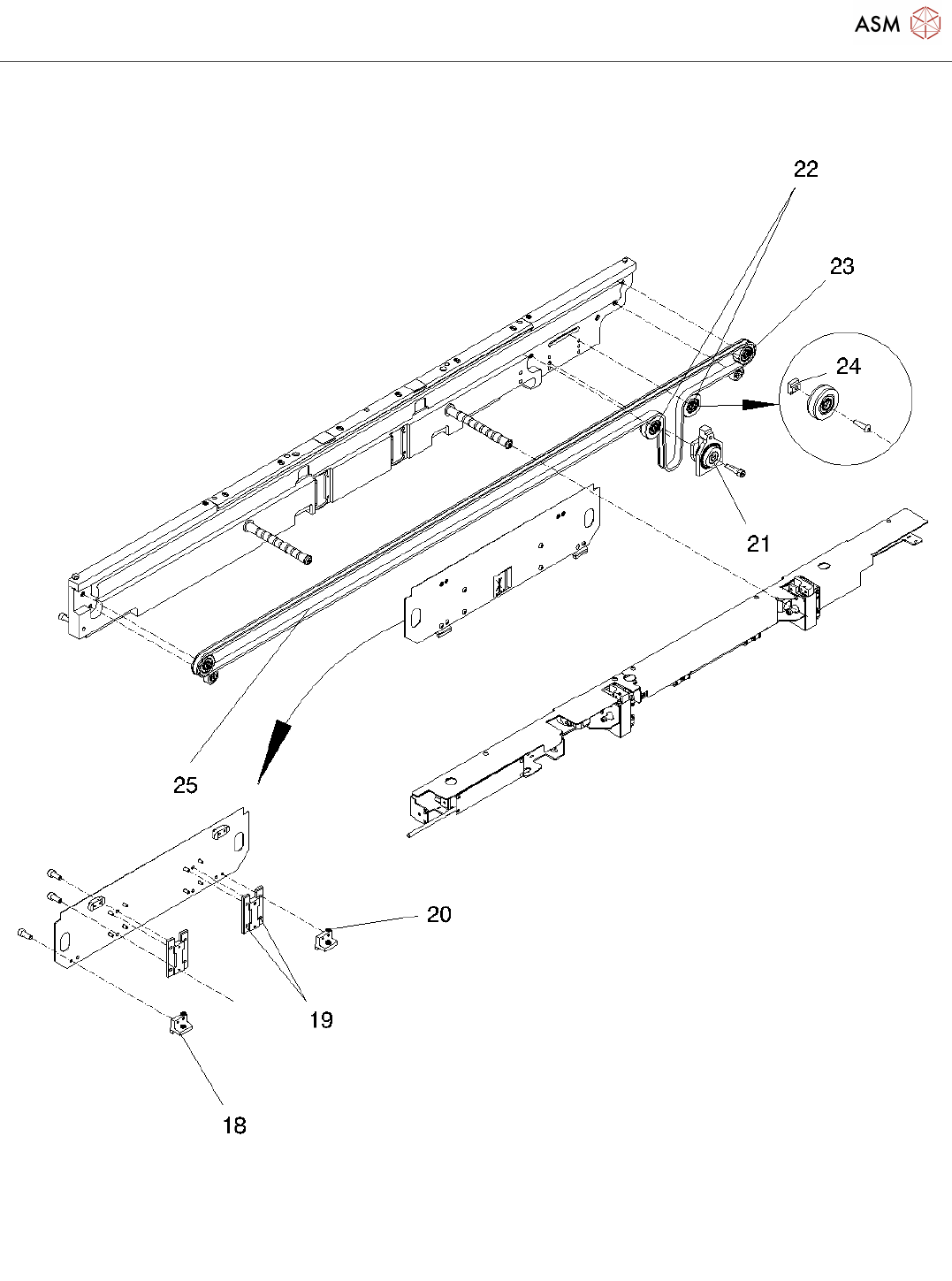 ASM

22

23

24

21

25

20

19

18