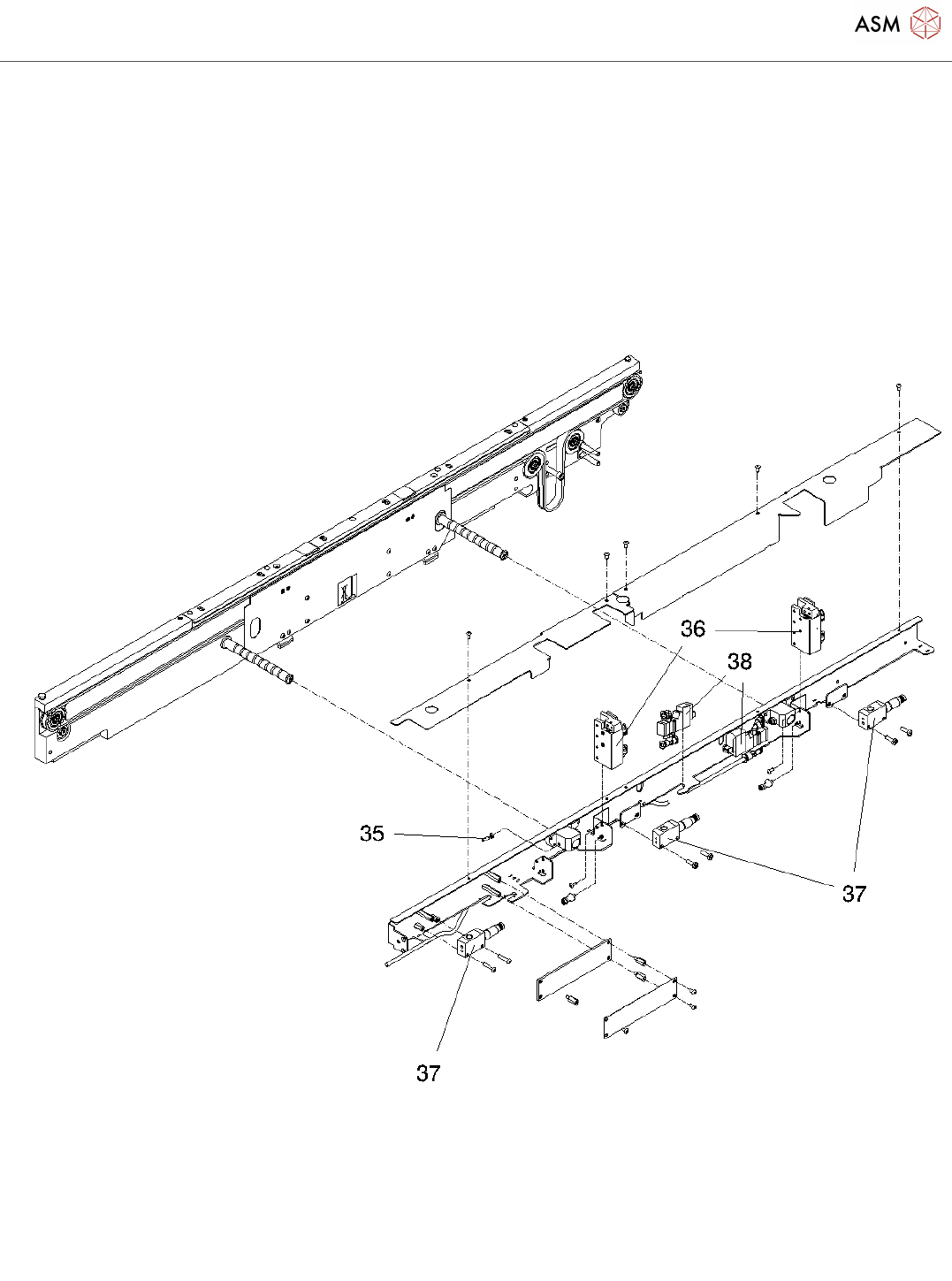 ASM

36

38

35

37

37