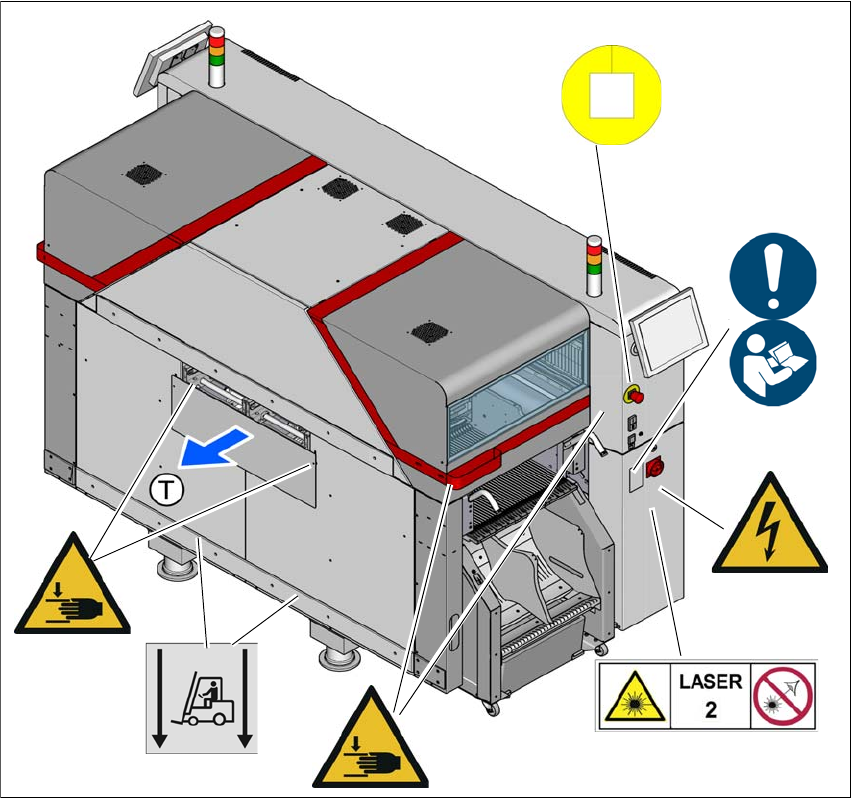 T

LASER
2