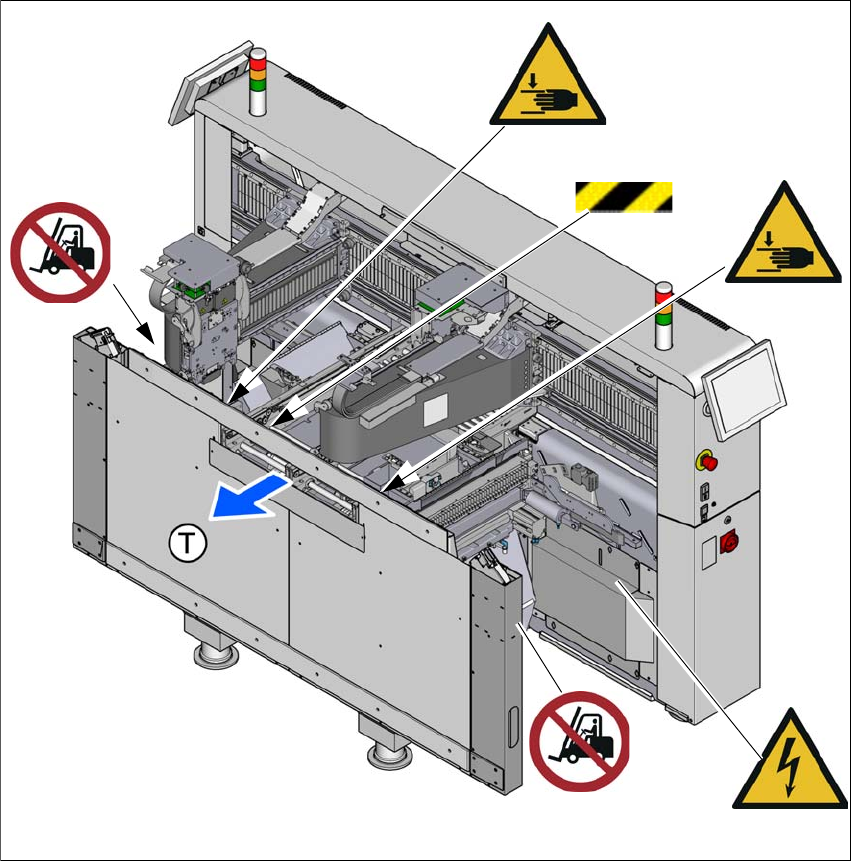 T