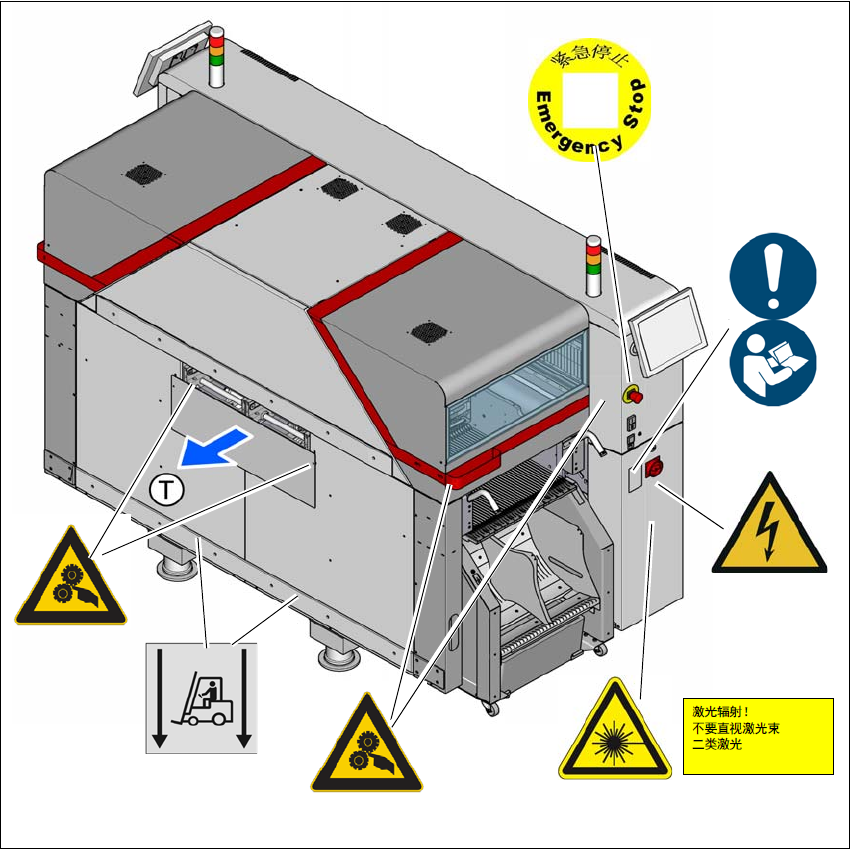 紧急停止

Emergency Stop

T

激光辐射！
不要直视激光束
二类激光