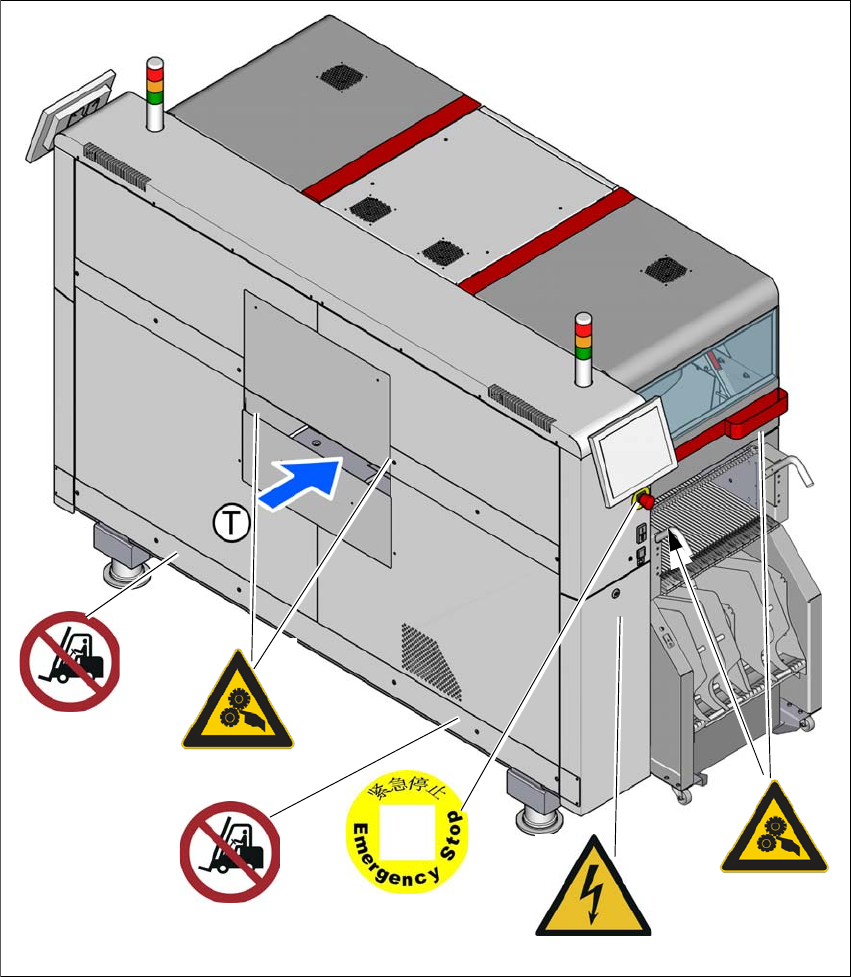 T

紧急停止

Emergency Stop