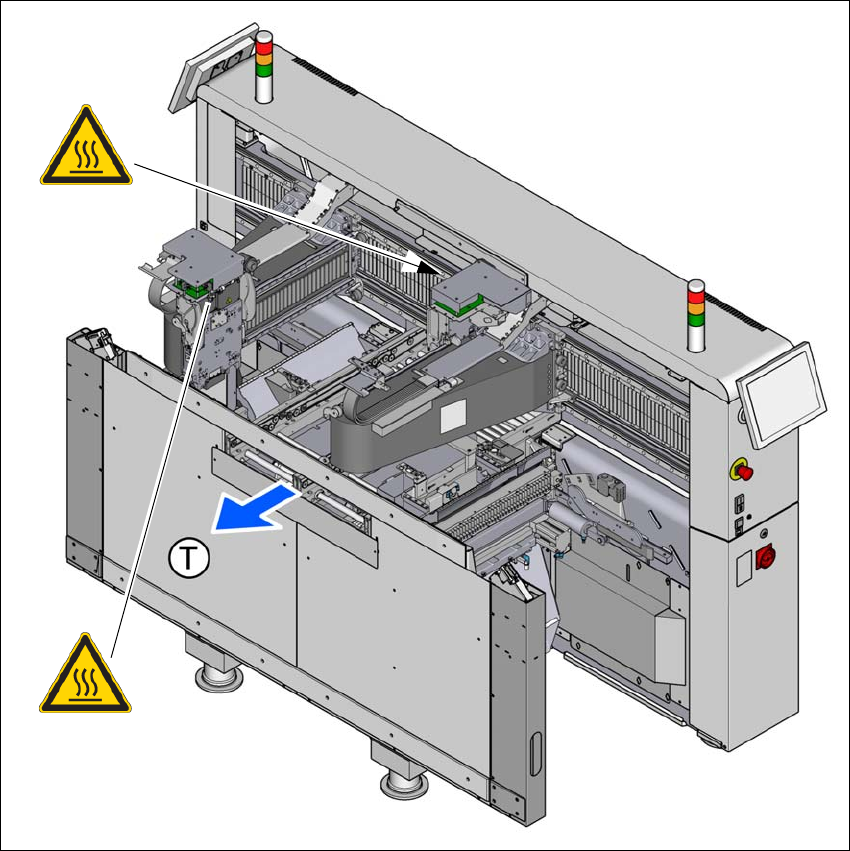 T