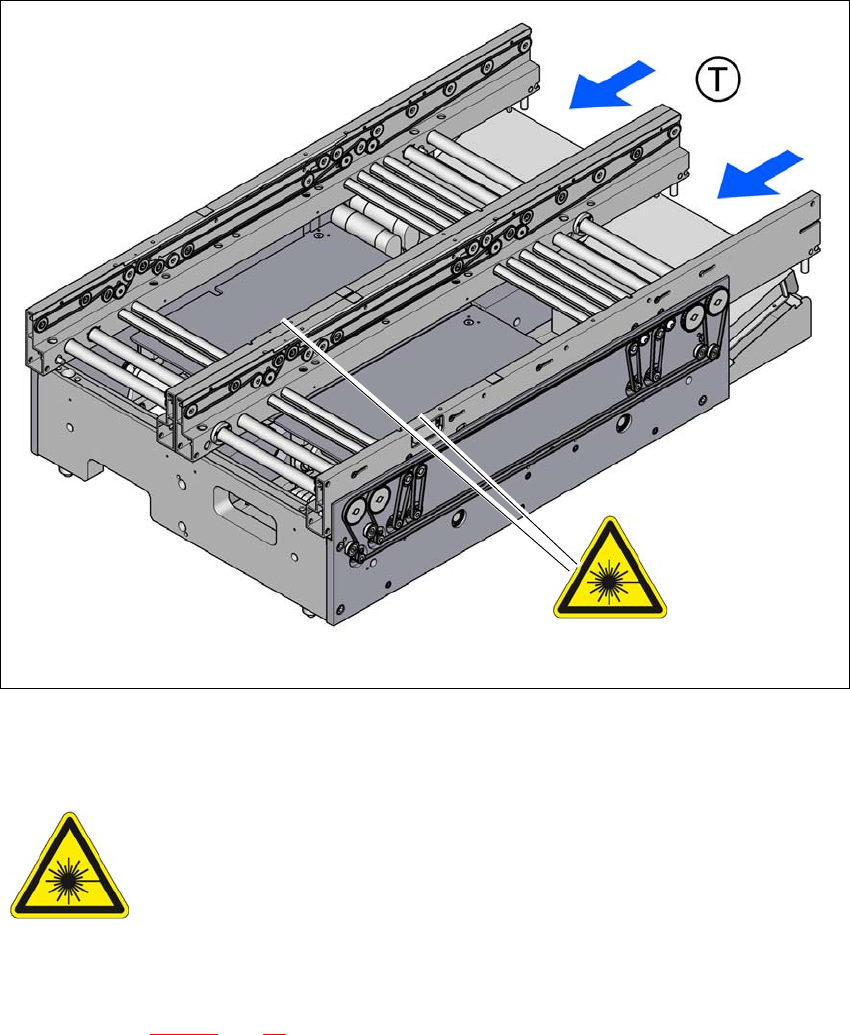 T