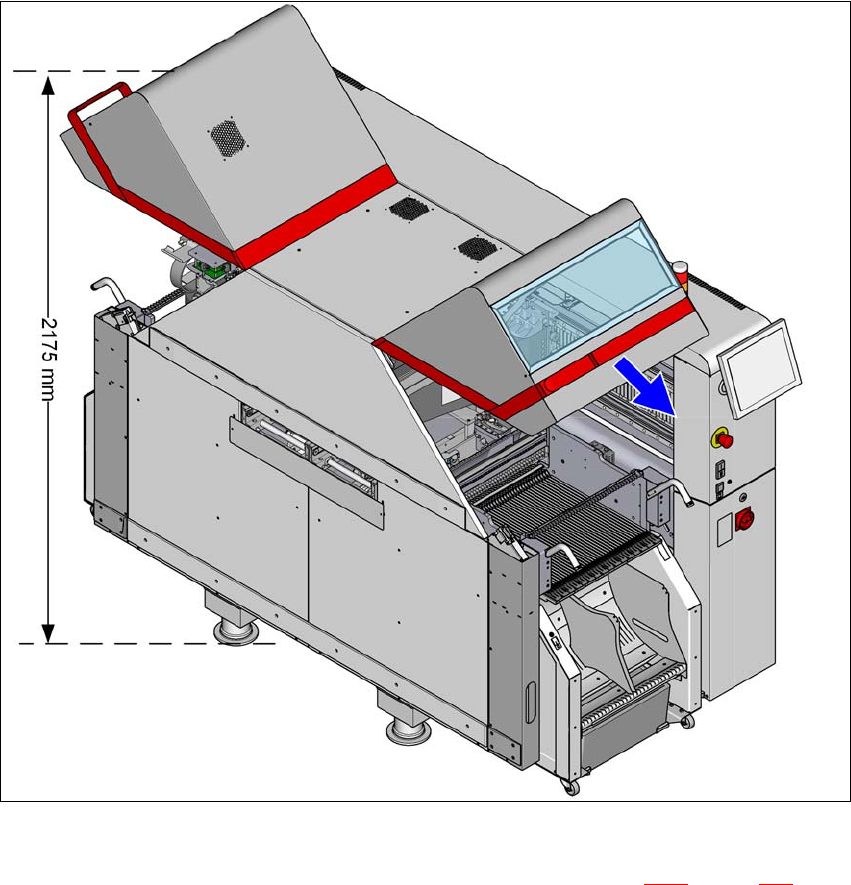 2175 mm