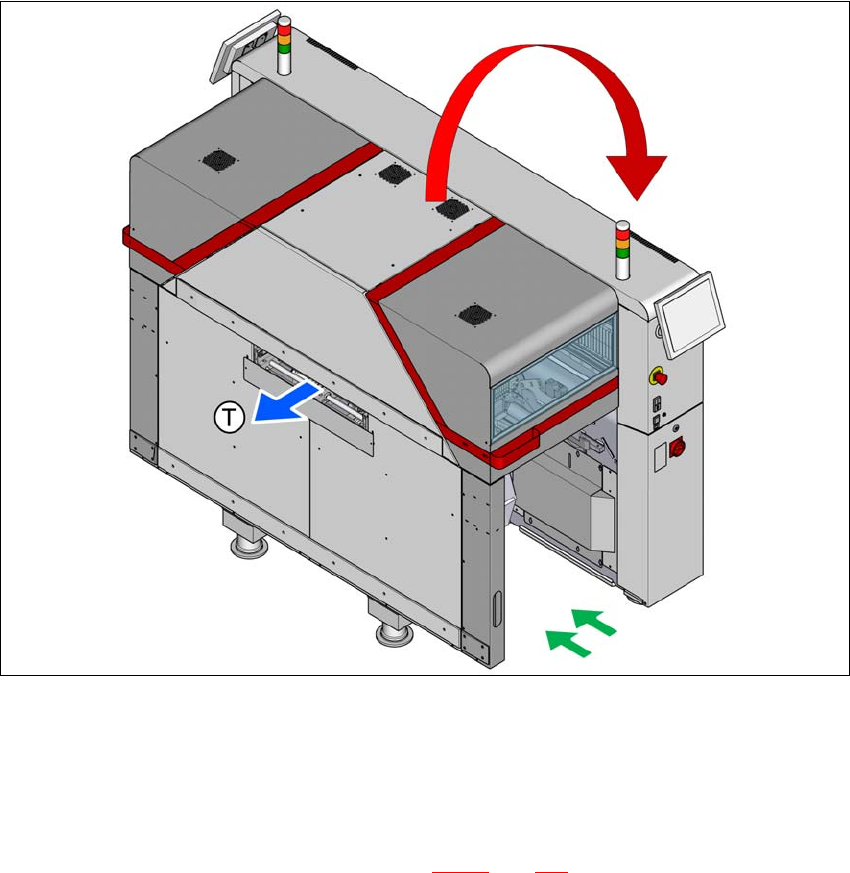 T