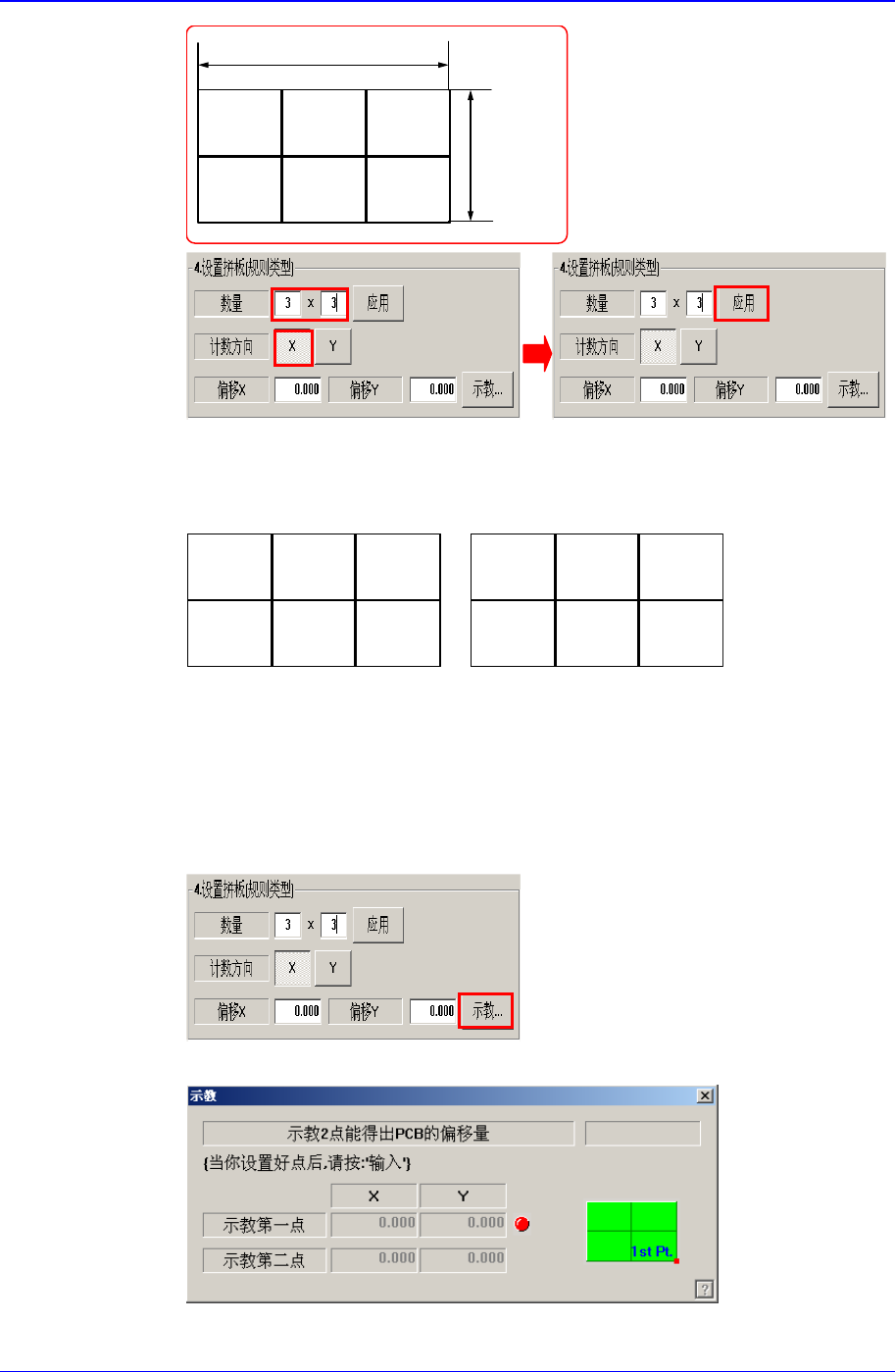 4.设置拼板规则类型
数量 3 x 3 应用
计数方向 X Y
偏移X 0.000 偏移Y 0.000 示教...

4.设置拼板规则类型
数量 3 x 3 应用
计数方向 X Y
偏移X 0.000 偏移Y 0.000 示教...

4.设置拼板规则类型
数量 3 x 3 应用
计数方向 X Y
偏移X 0.000 偏移Y 0.000 示教...

示教
示教2点能得出PCB的偏移量
{当你设置好点后,请按:'输入'}

|  | X | Y |
|---|---|---|
| 示教第一点 | 0.000 | 0.000 |
| 示教第二点 | 0.000 | 0.000 |

1st Pt.
?