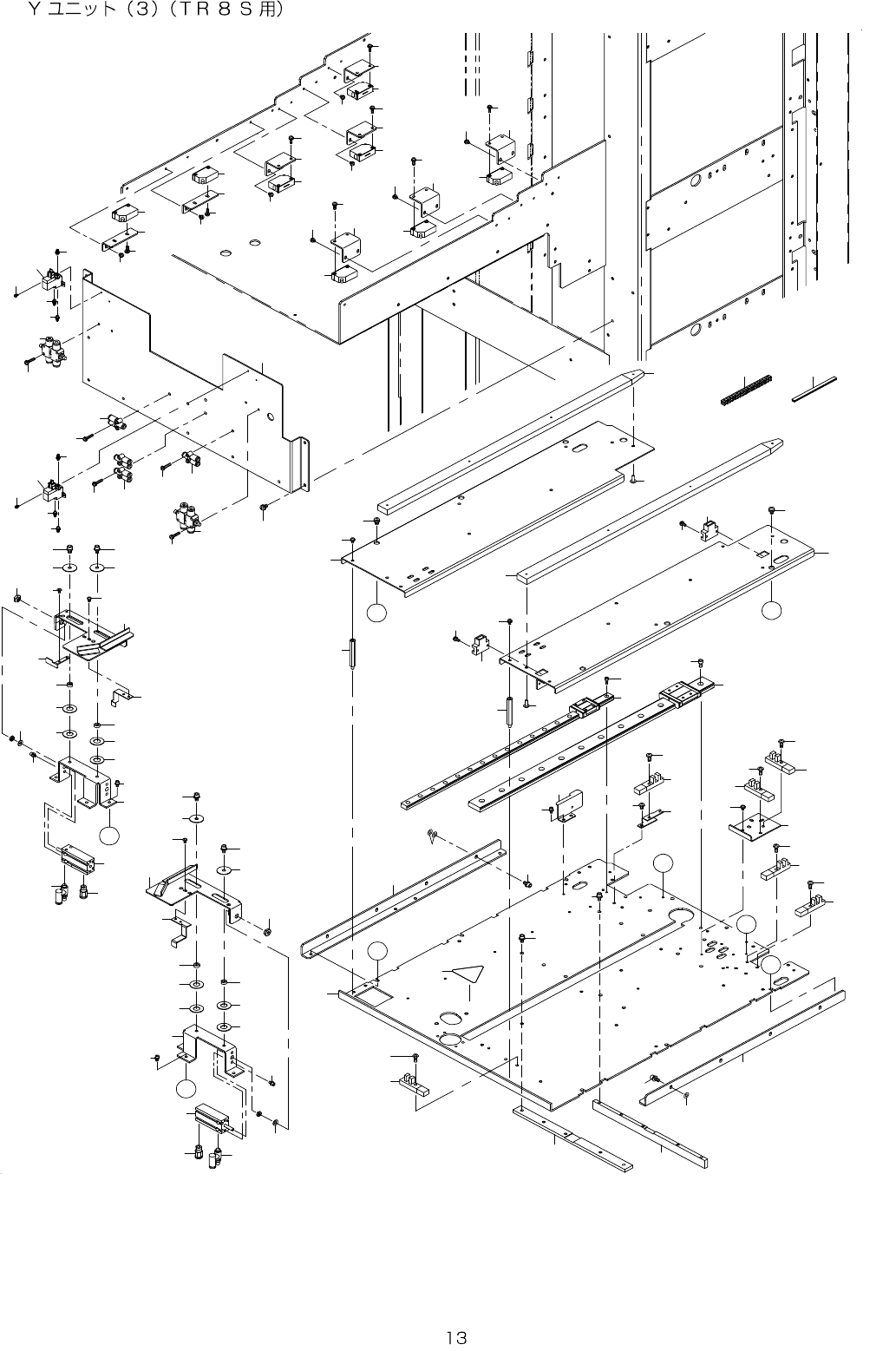 Ｙユニット（３）（ＴＲ８Ｓ用）

13