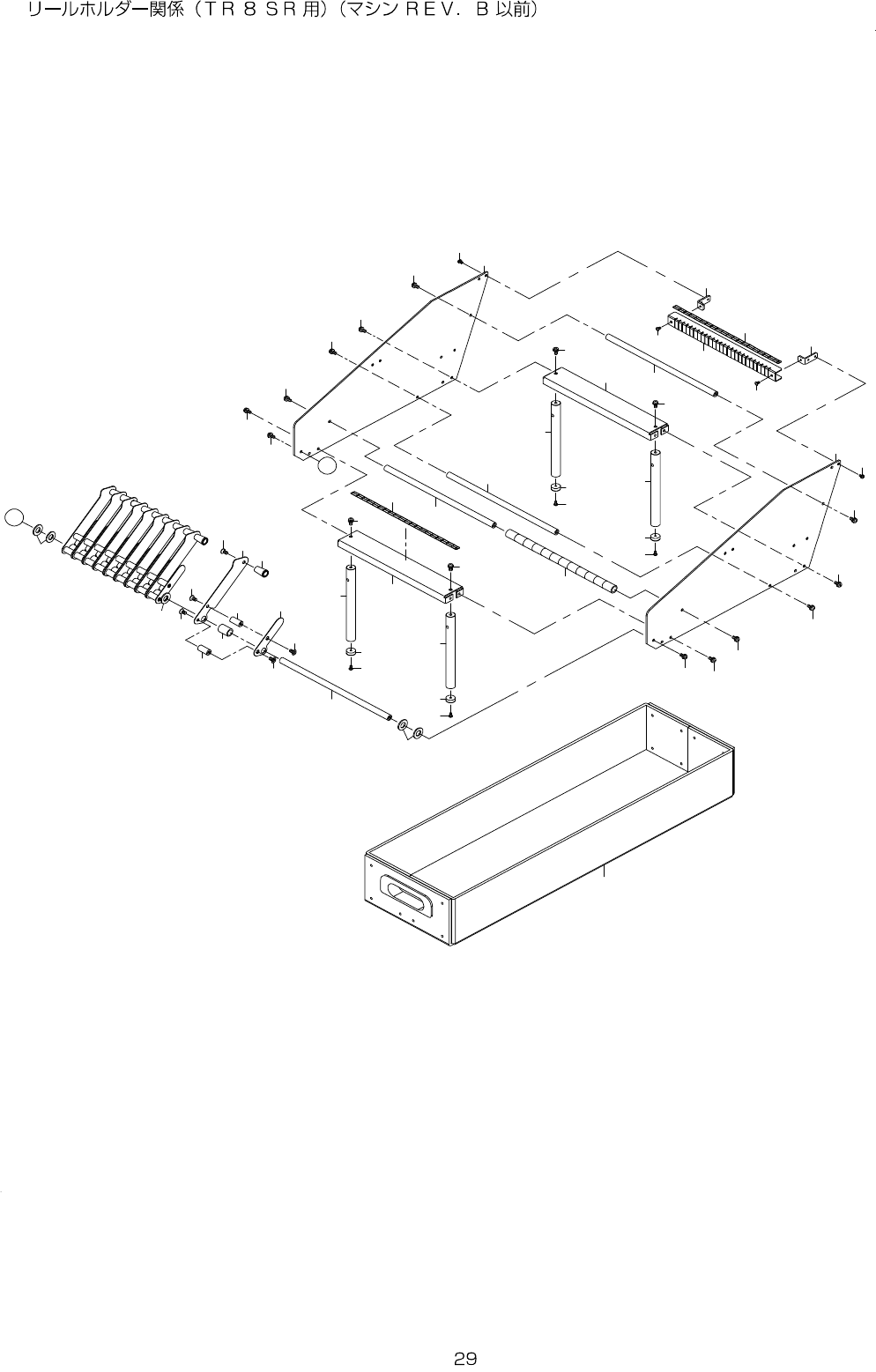 リールホルダー関係（ＴＲ８ＳＲ用）（マシンＲＥＶ．Ｂ以前）

29