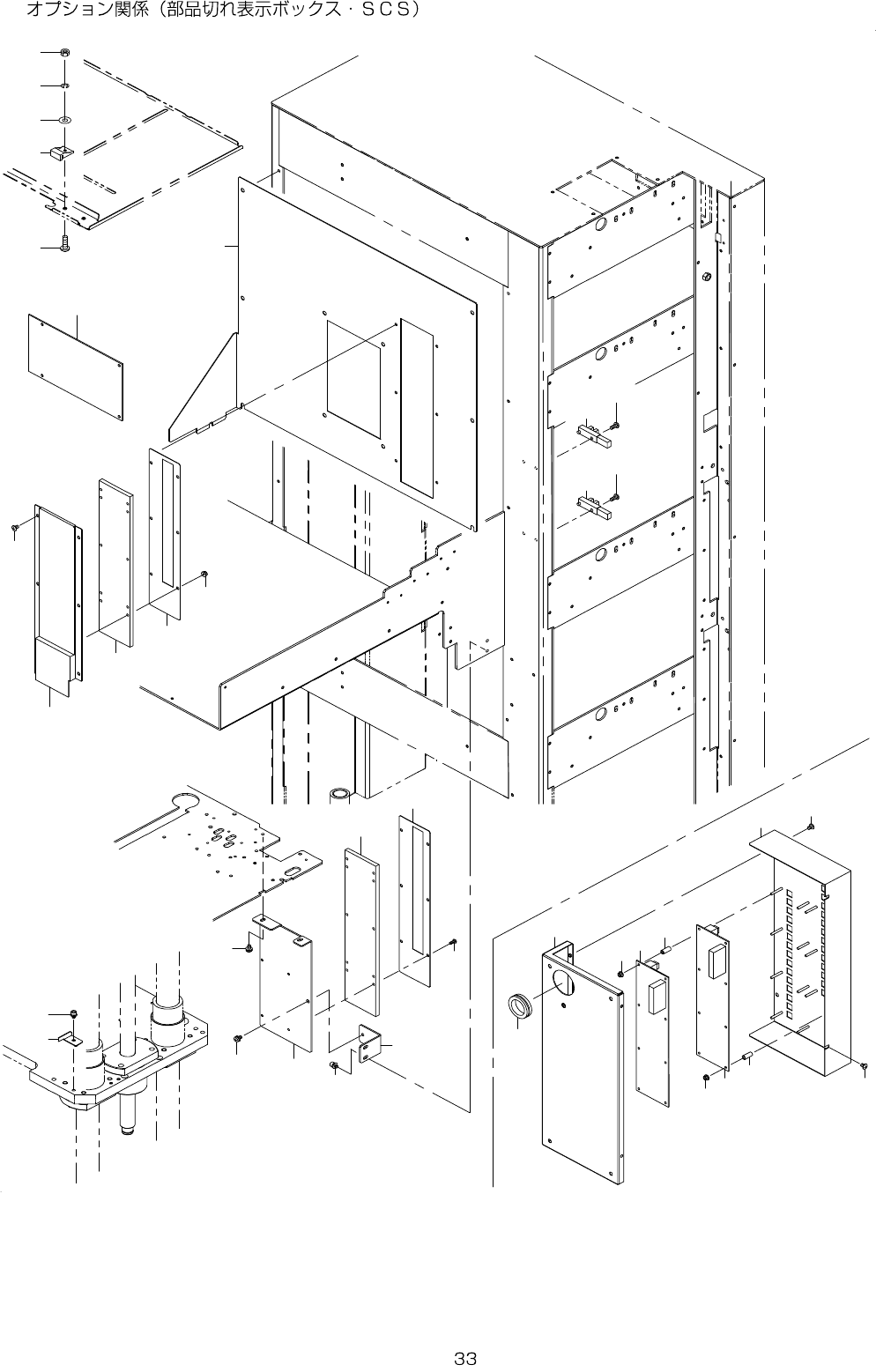 オプション関係（部品切れ表示ボックス・ＳＣＳ）

33