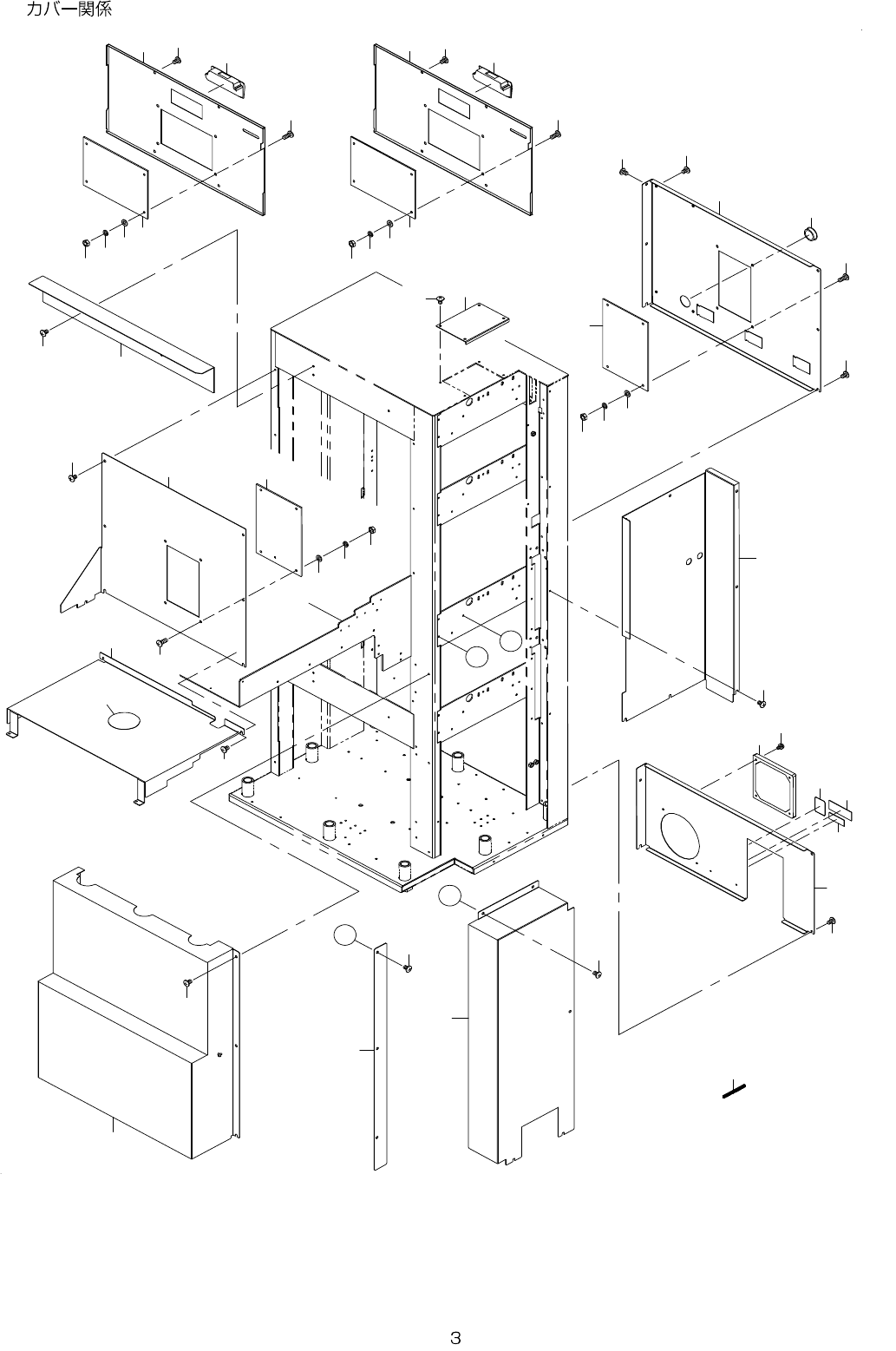 カバー関係

3