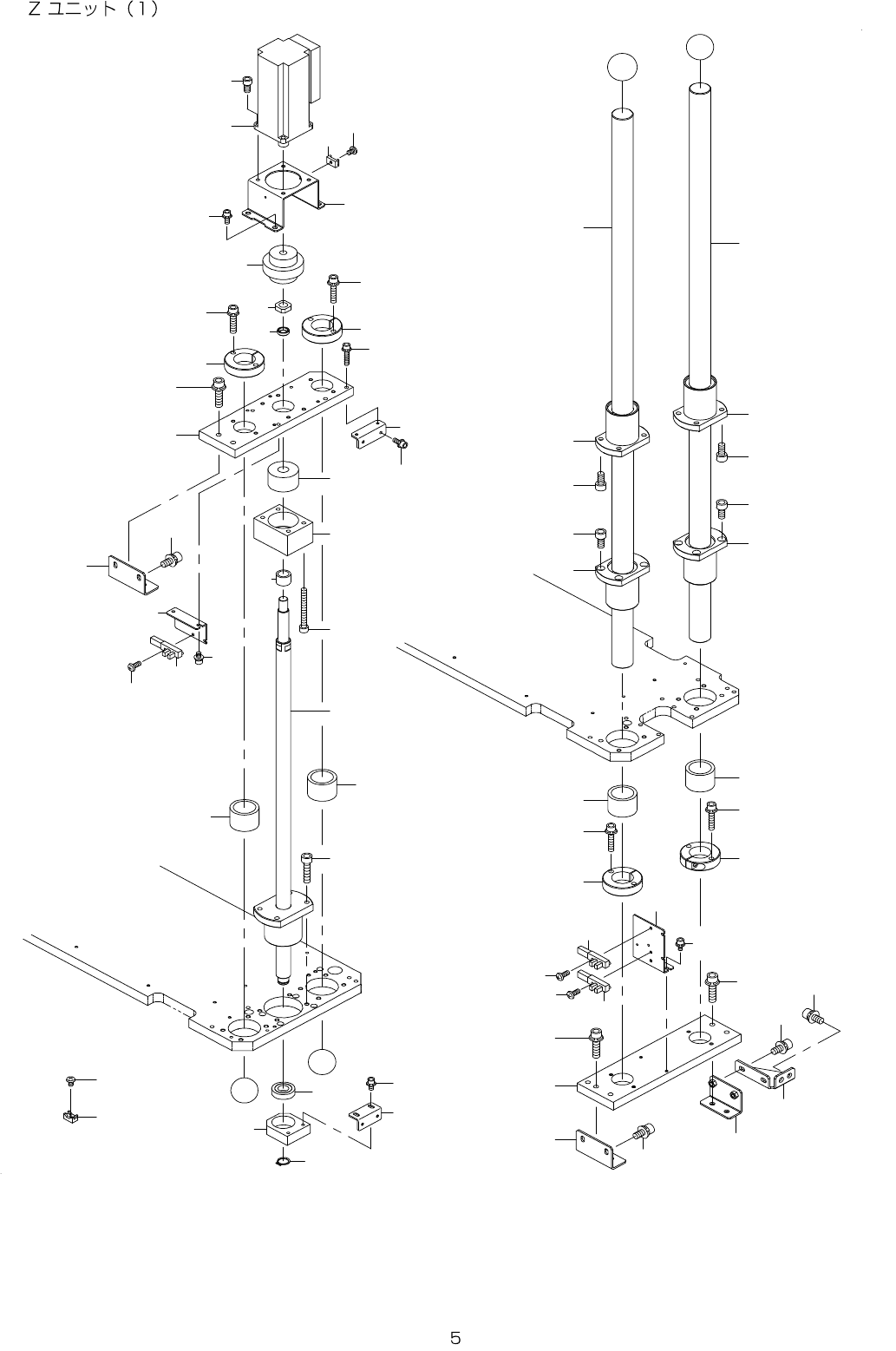 Z ユニット（1）

5