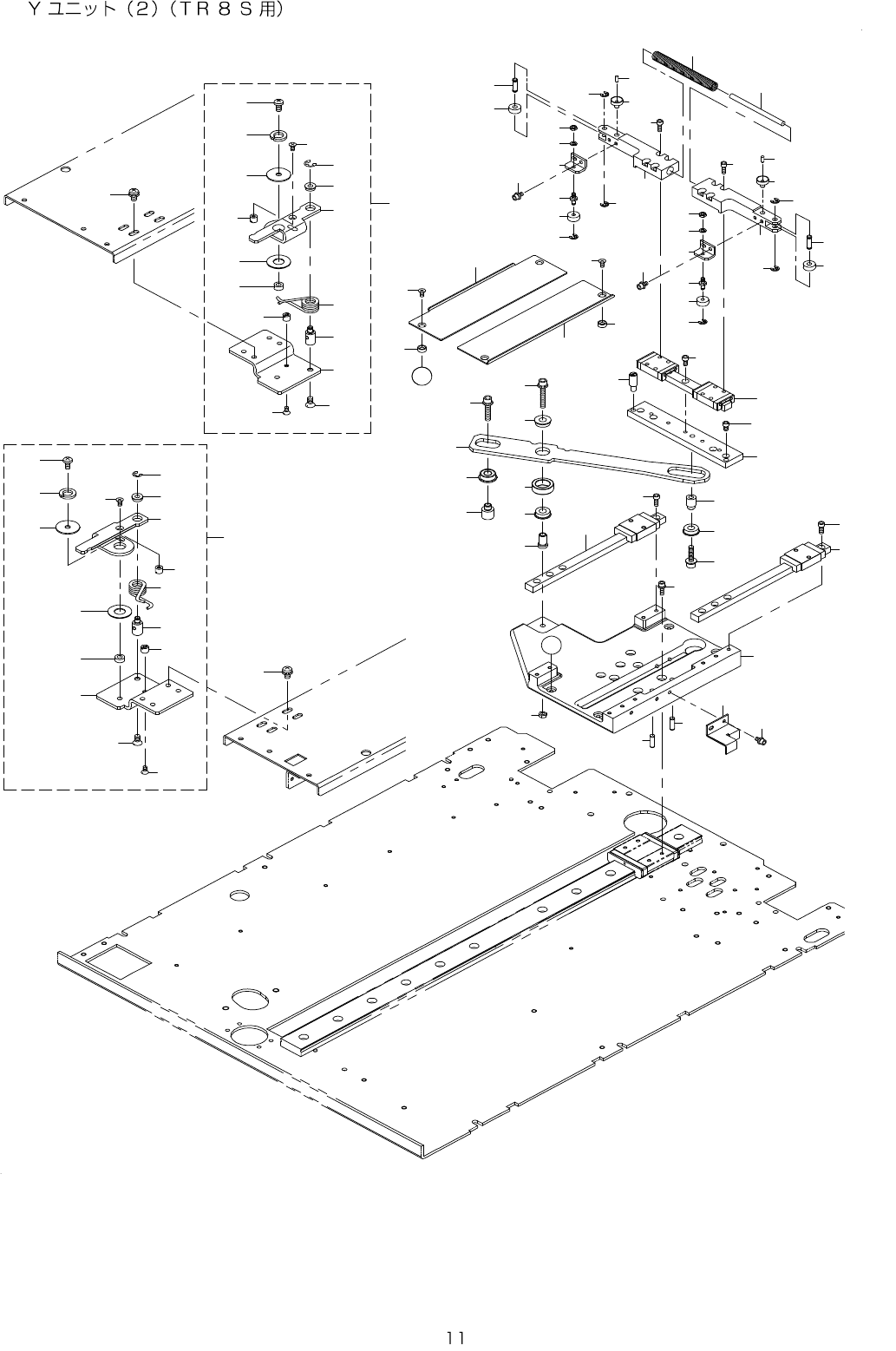 Ｙユニット（２）（ＴＲ８Ｓ用）

11