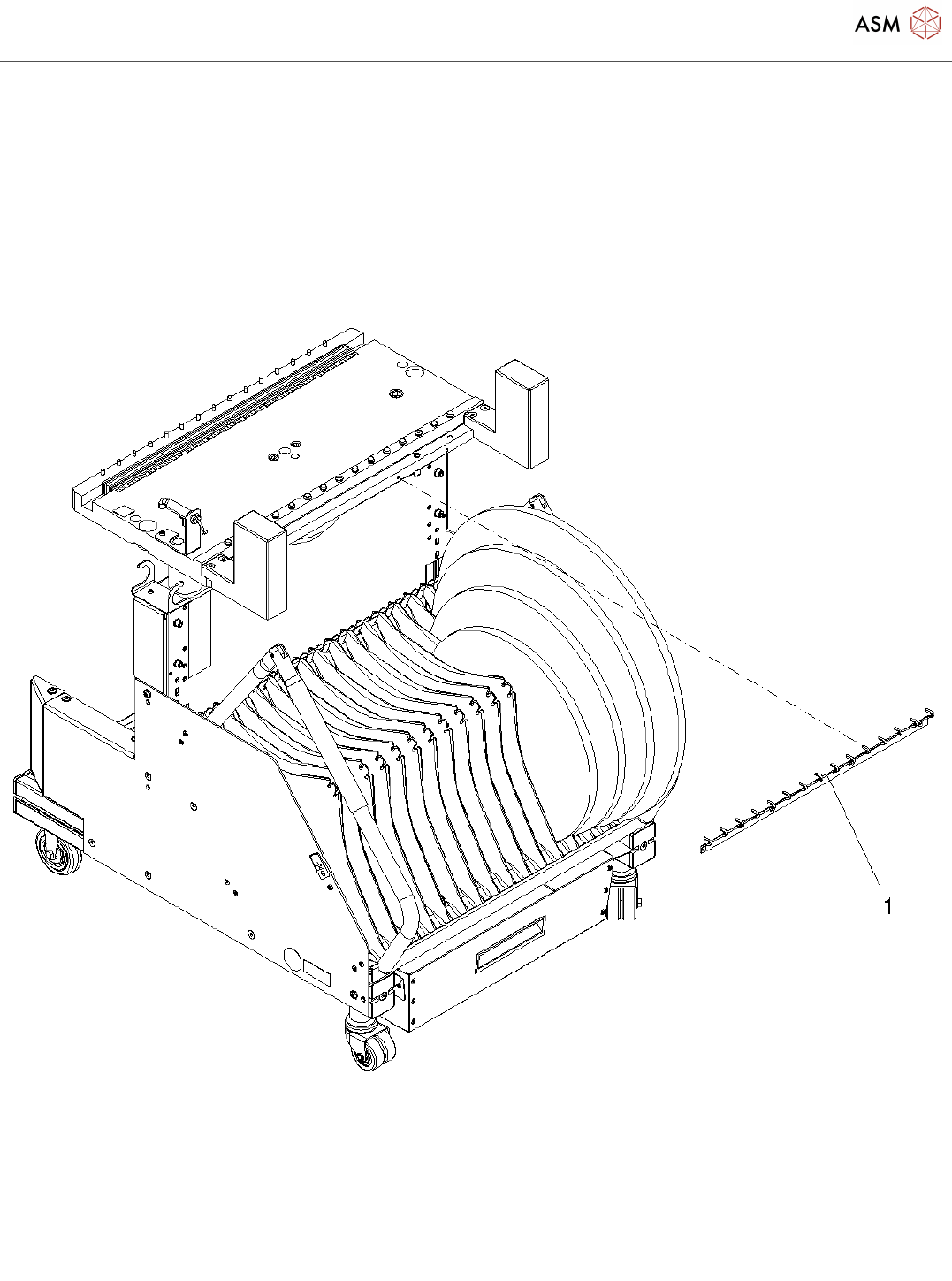 ASM

1