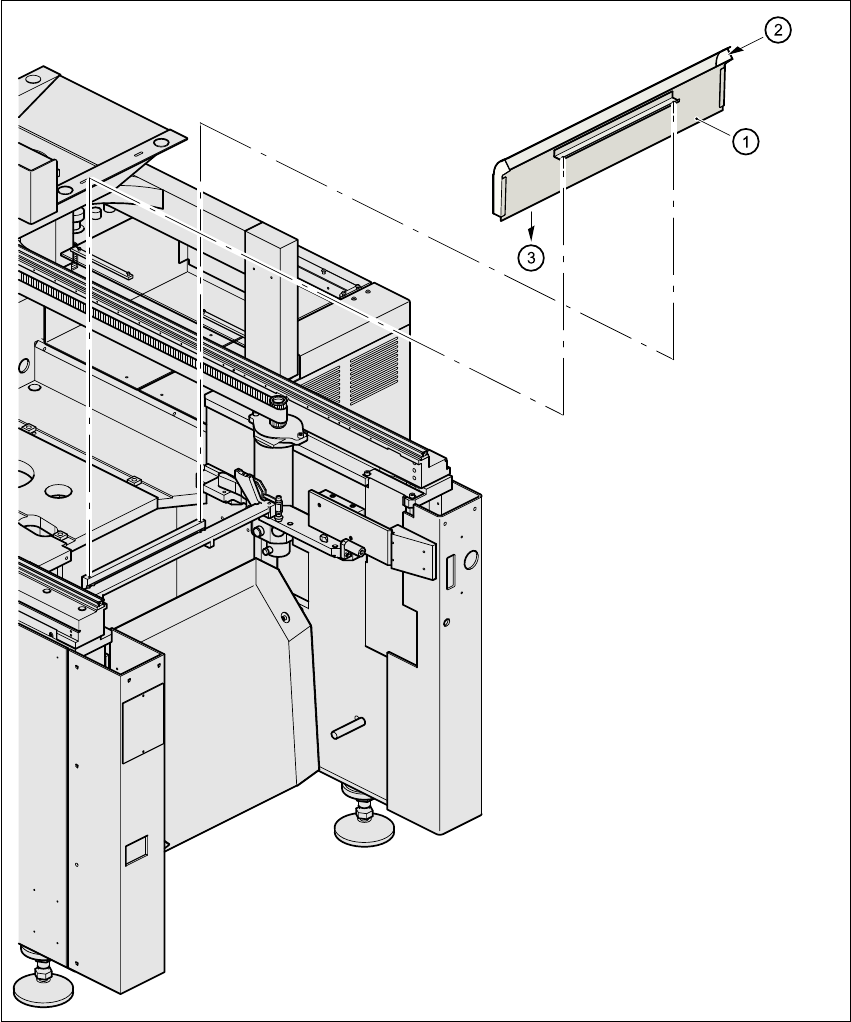 2
1
3