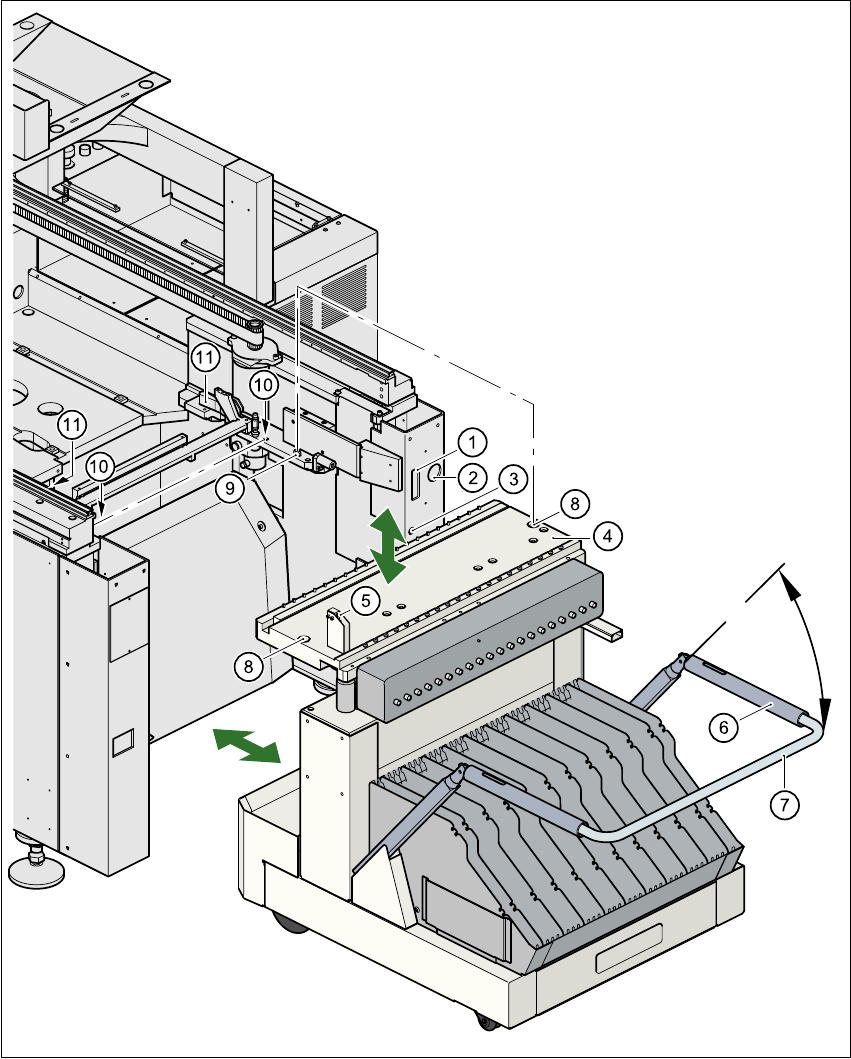 11
10
11
10
9
1
2
3
8
4
5
8
6
7