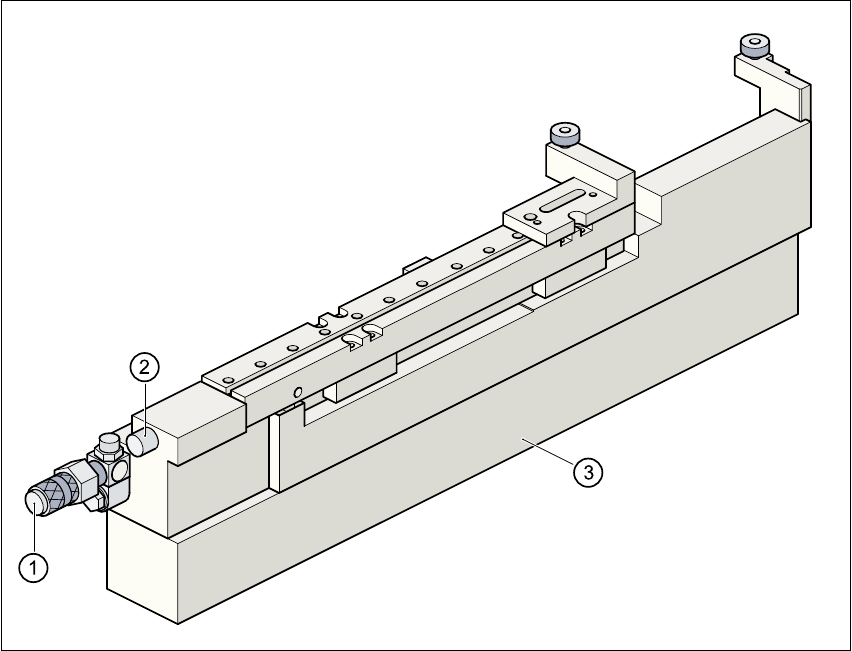 2
3
1