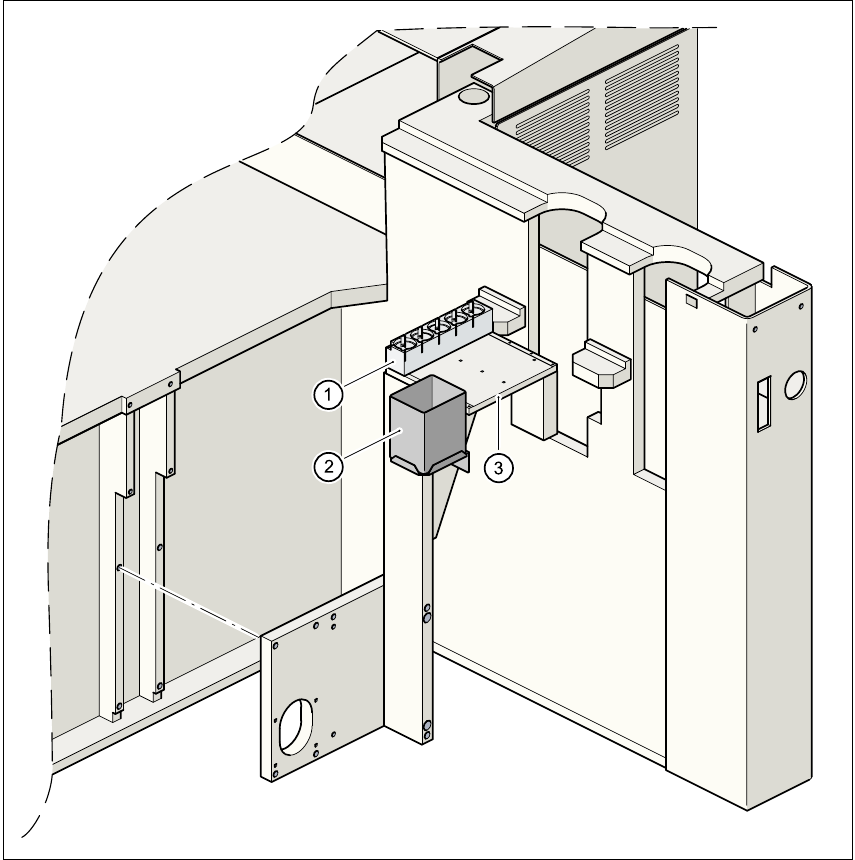 1
2
3