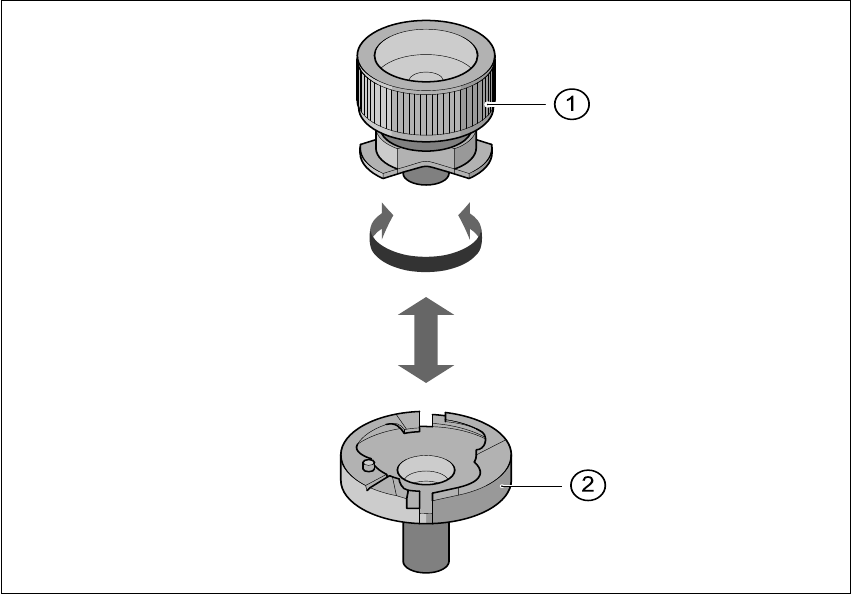 1

2