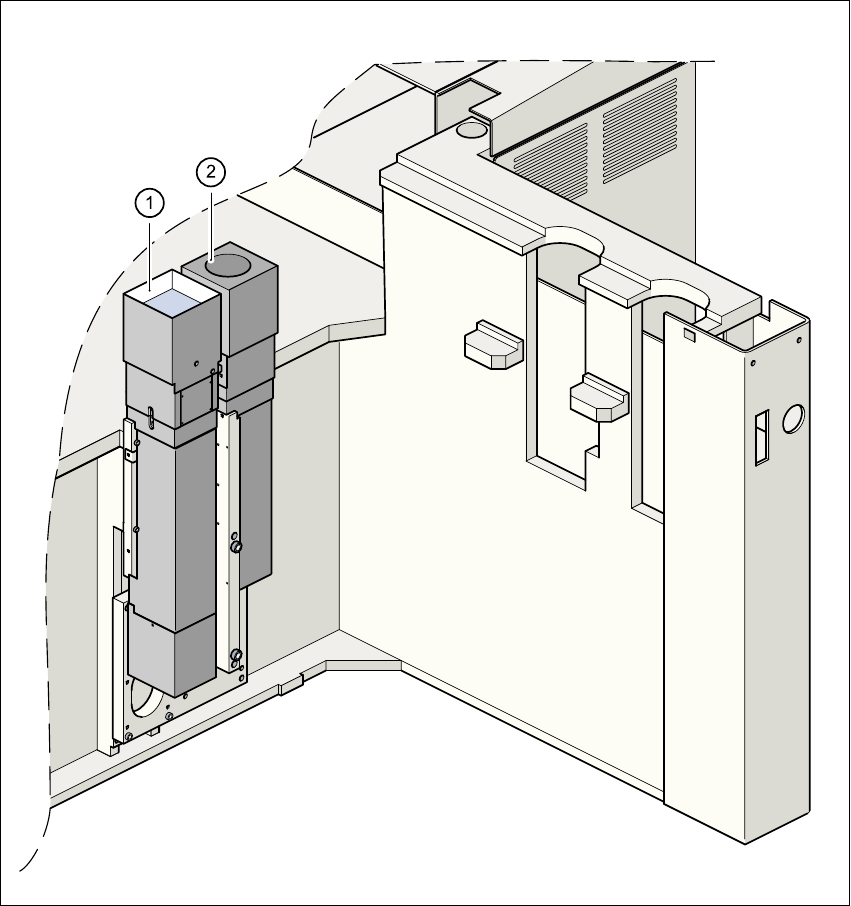 1
2