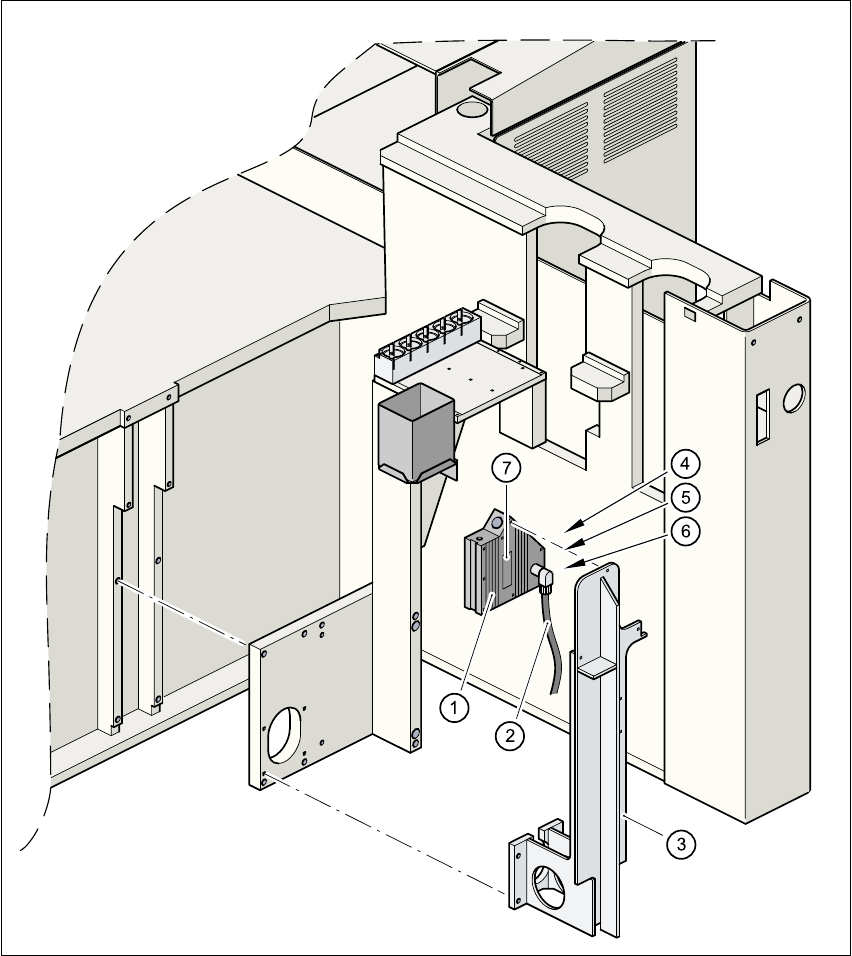 7
4
5
6
1
2
3