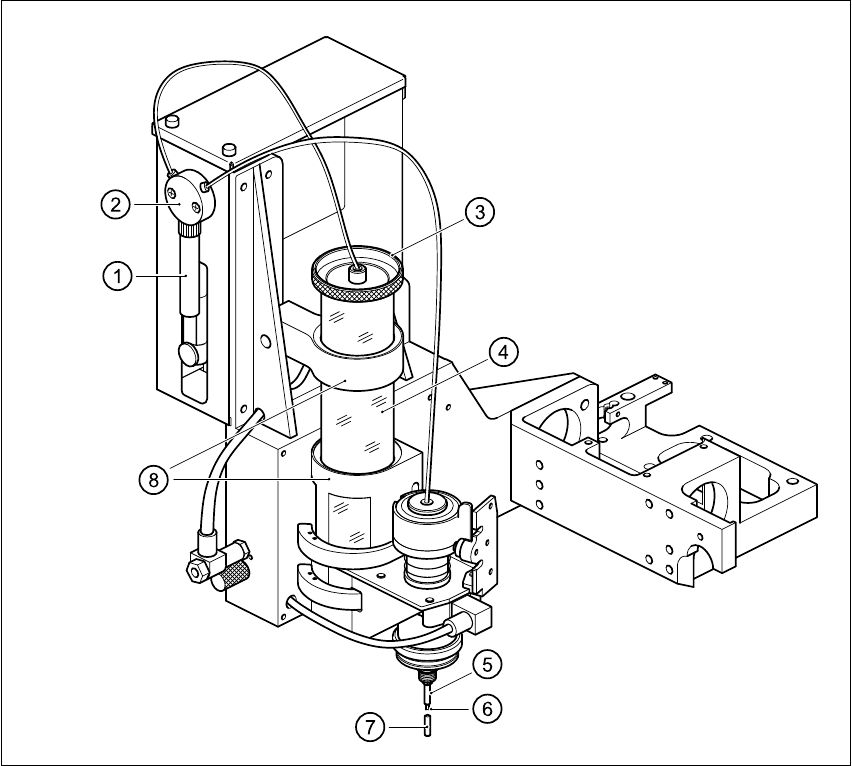 2
1
3
4
8
5
6
7