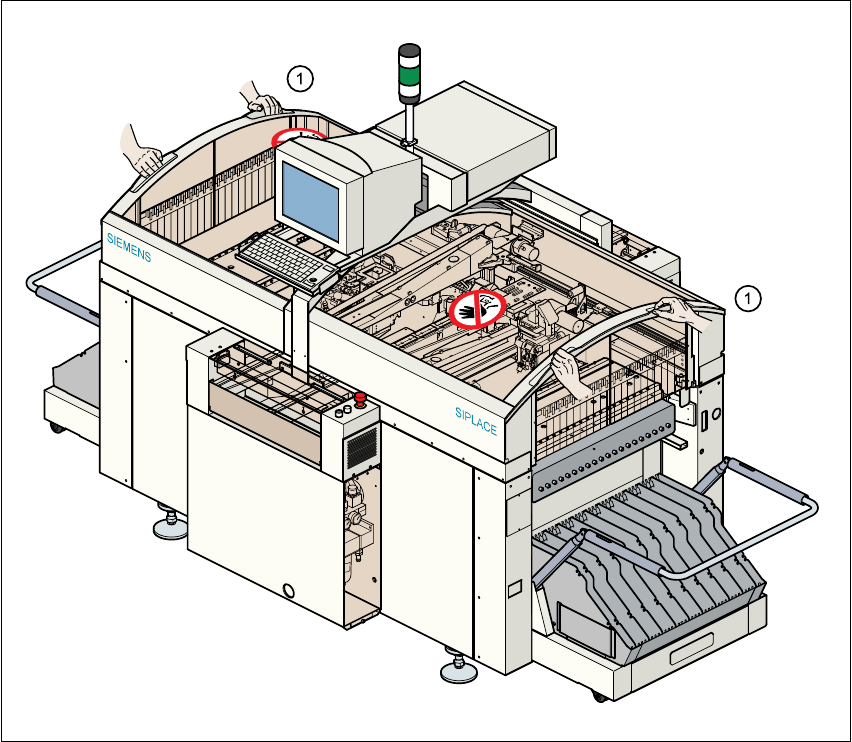 ①

SIEMENS

SIPLACE

①