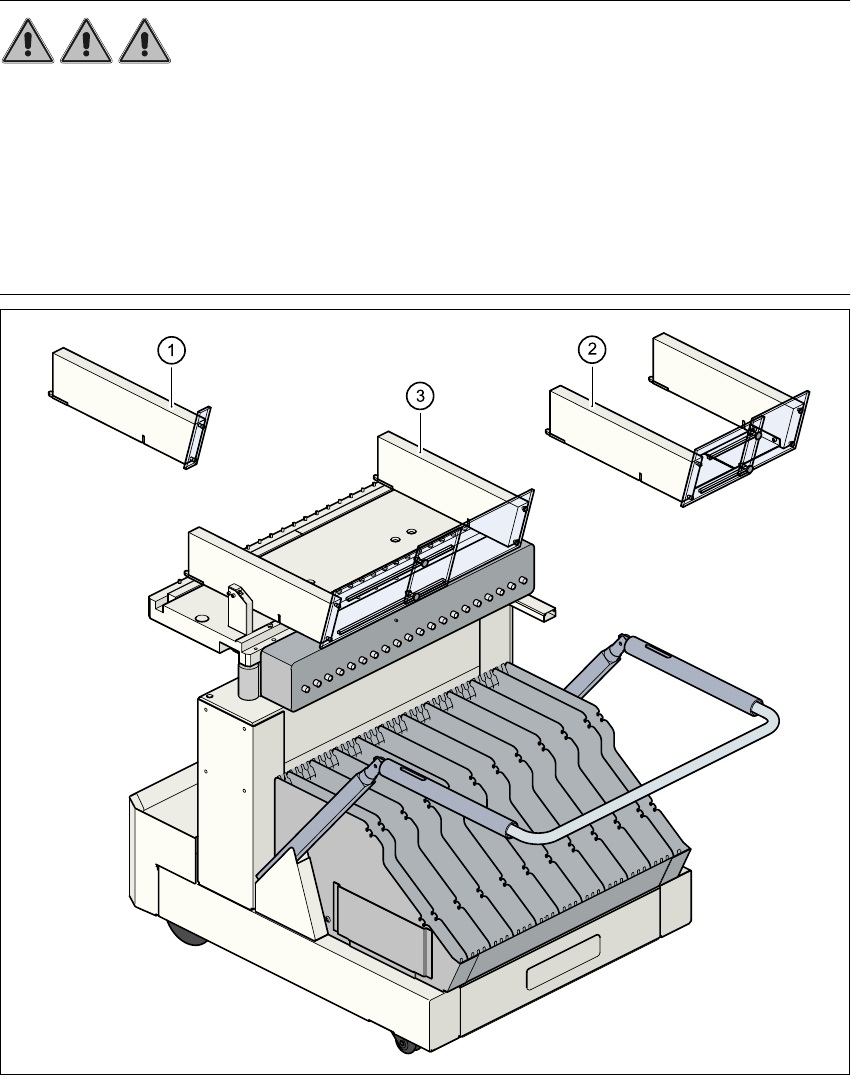 1

2

3