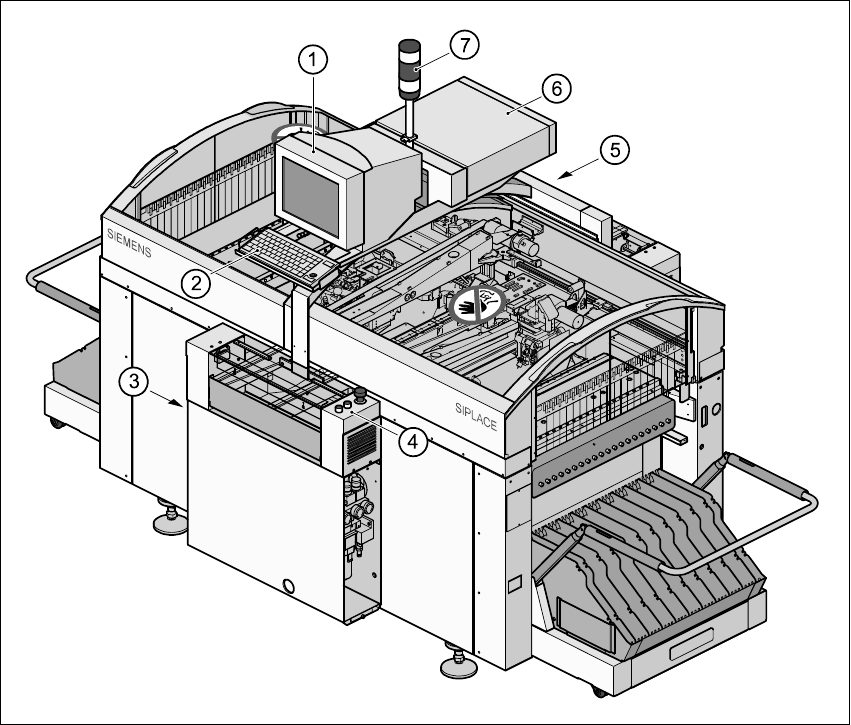 1
7
6
5
SIEMENS
2
3
4
SIPLACE