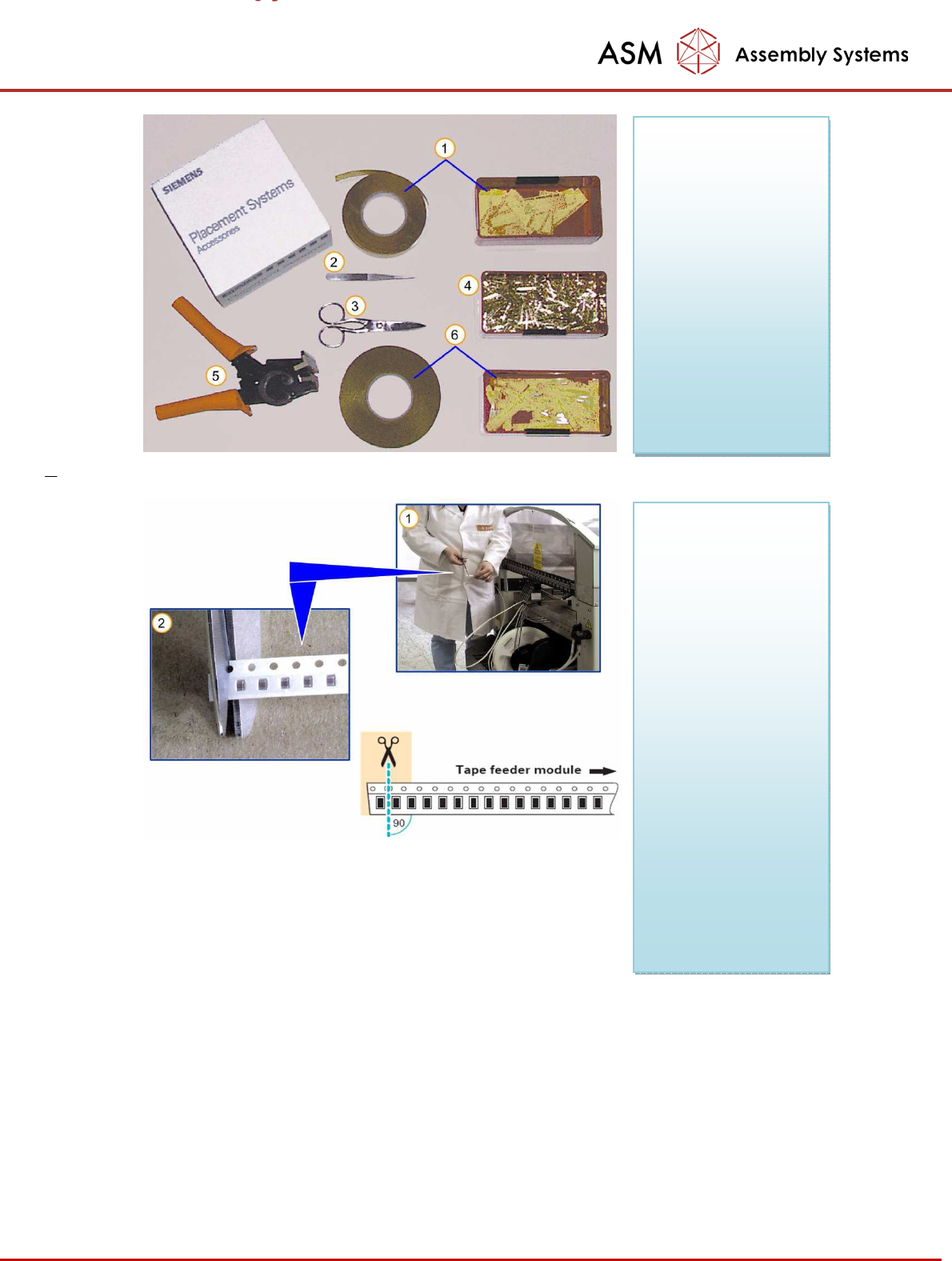 ASM Assembly Systems

SIEMENS
Placement Systems
Accessories

1
2
3
4
5
6

1
2

Tape feeder module
90