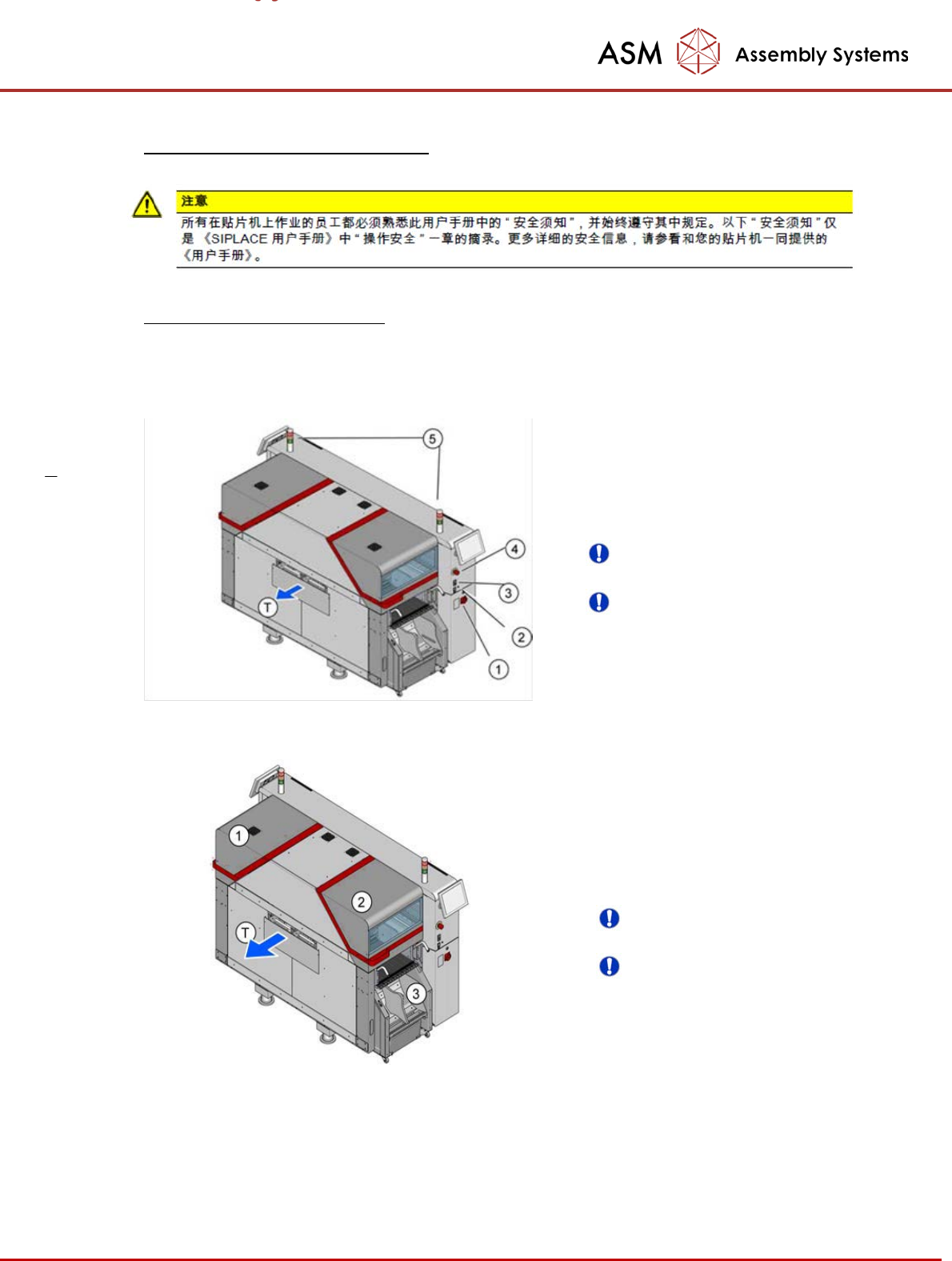 ASM Assembly Systems

注意

所有在贴片机上作业的员工都必须熟悉此用户手册中的“安全须知”，并始终遵守其中规定。以下“安全须知”仅是《SIPLACE 用户手册》中“操作安全”一章的摘录。更多详细的安全信息，请参看和您的贴片机一同提供的《用户手册》。

5
4
3
2
1
T

1
2
T
3