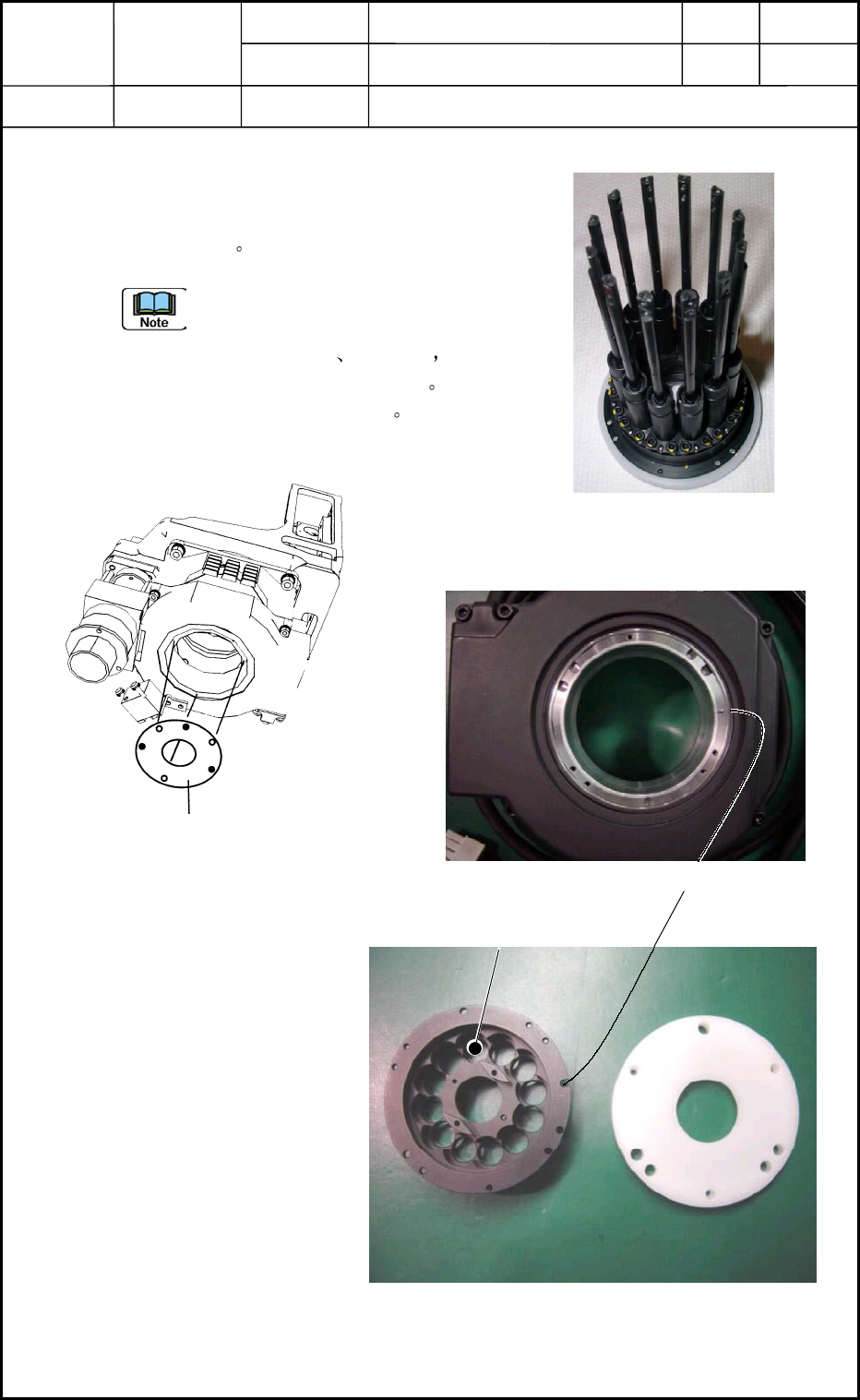 Note