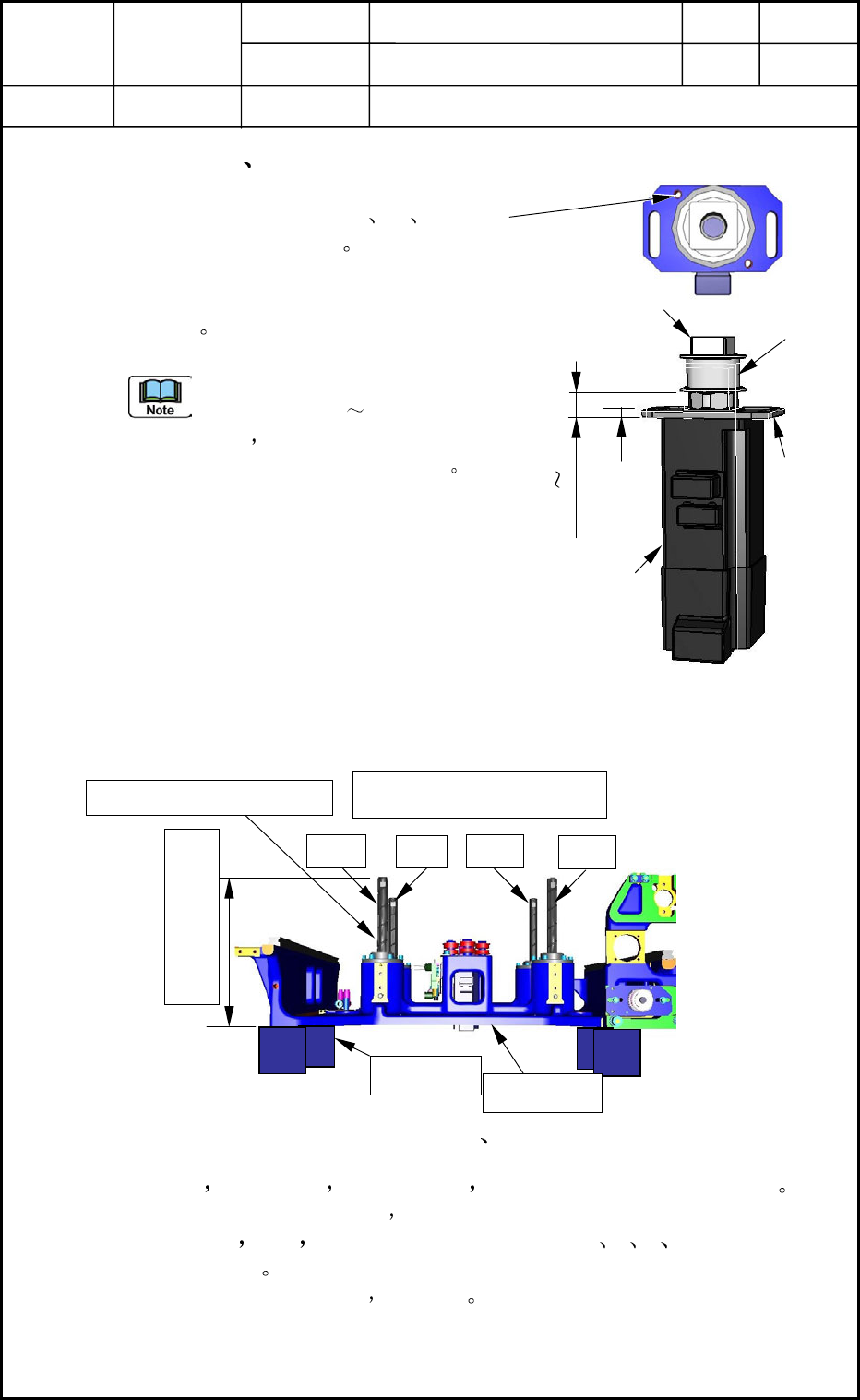 Note