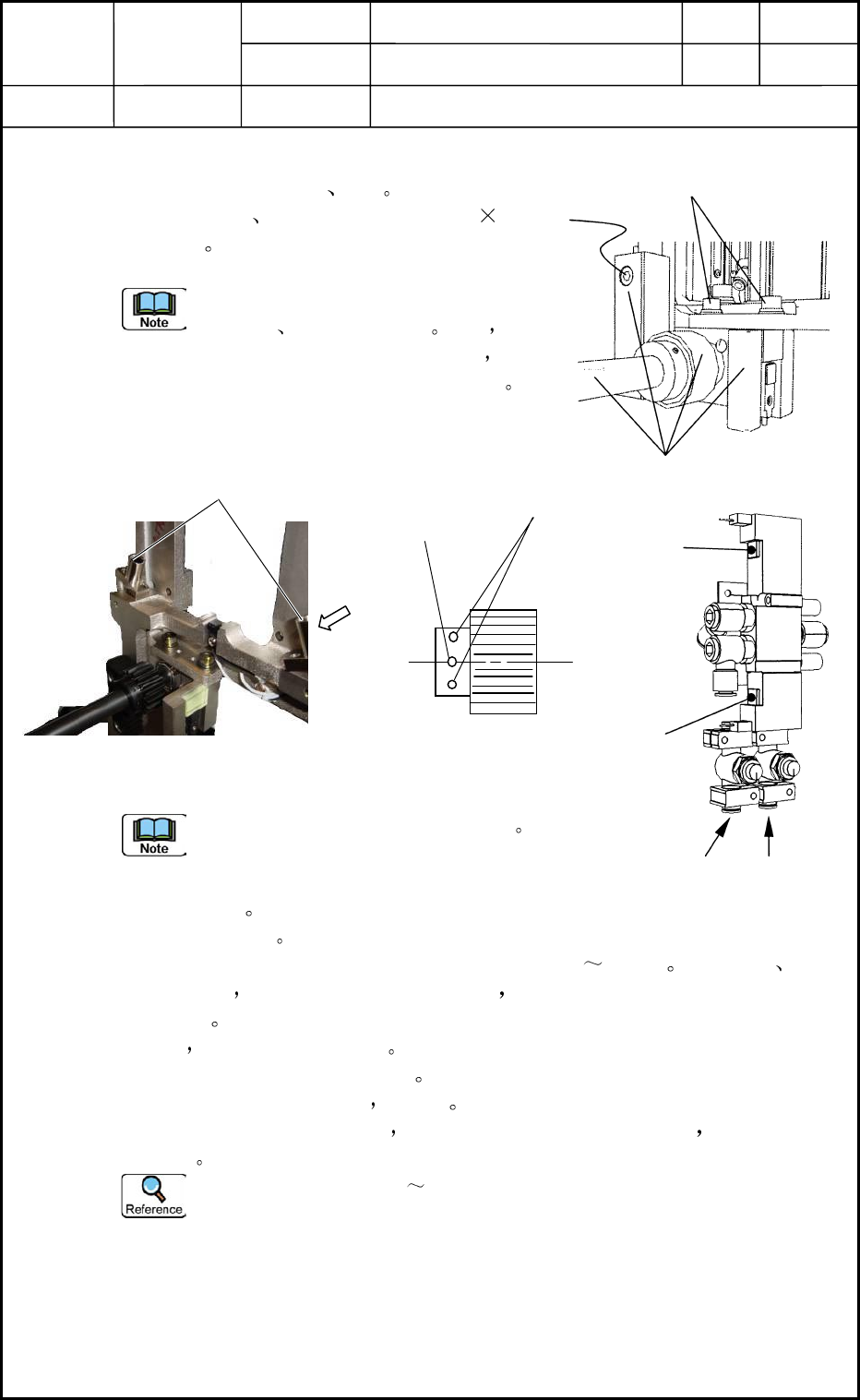 Note

Note

Reference