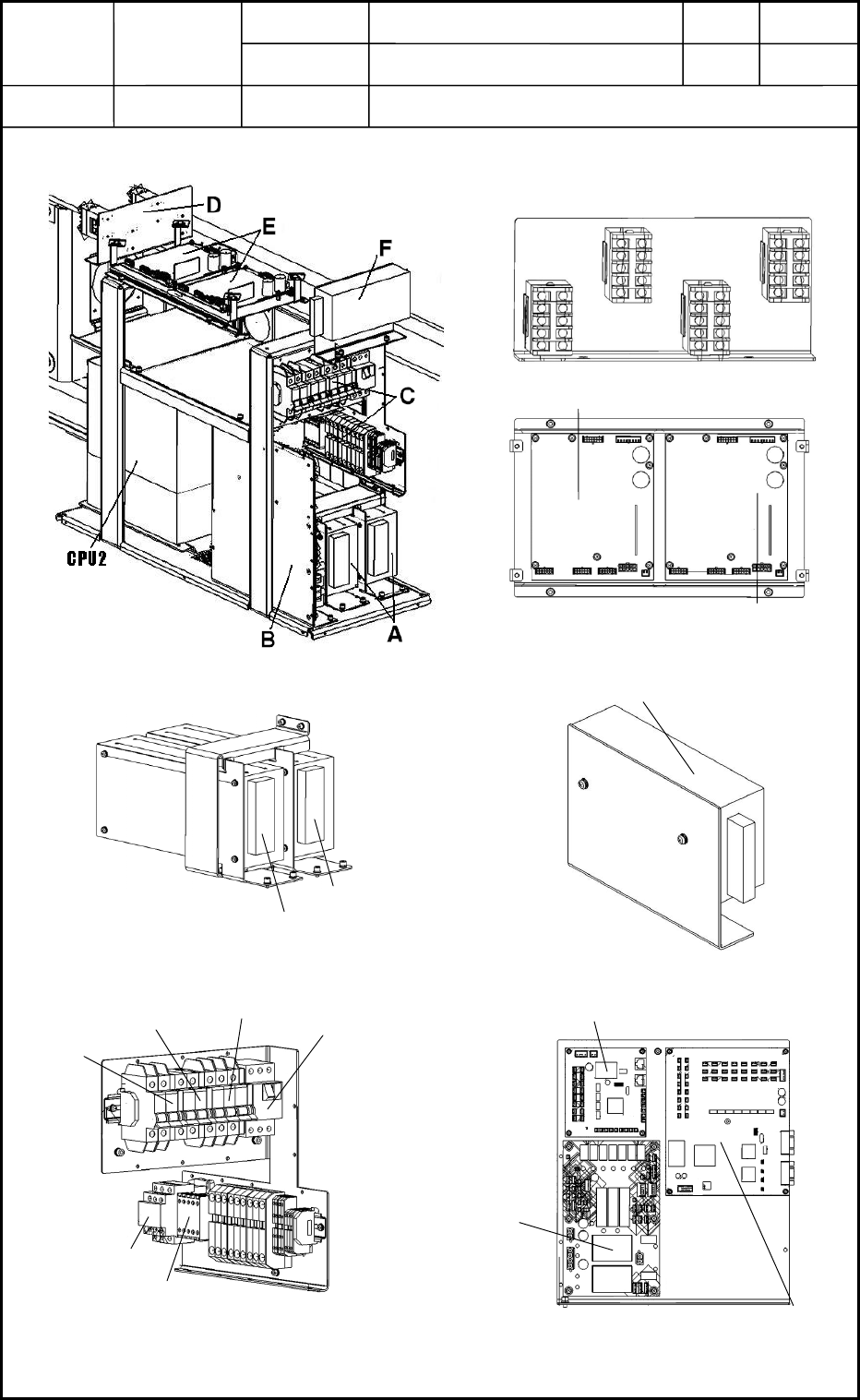 D
E
F
C
CPU2
B
A