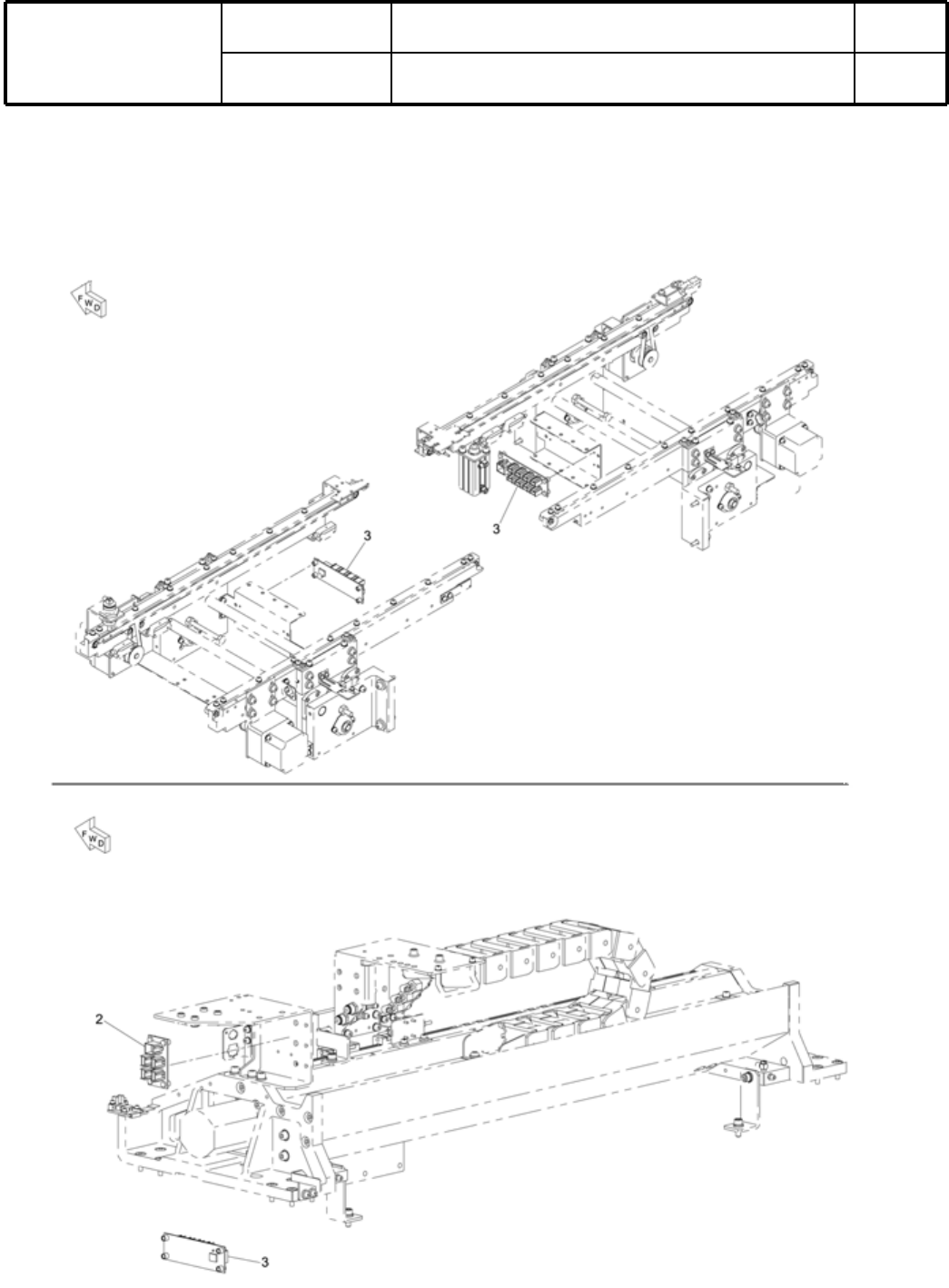 FWD

3

3

FWD

2

3