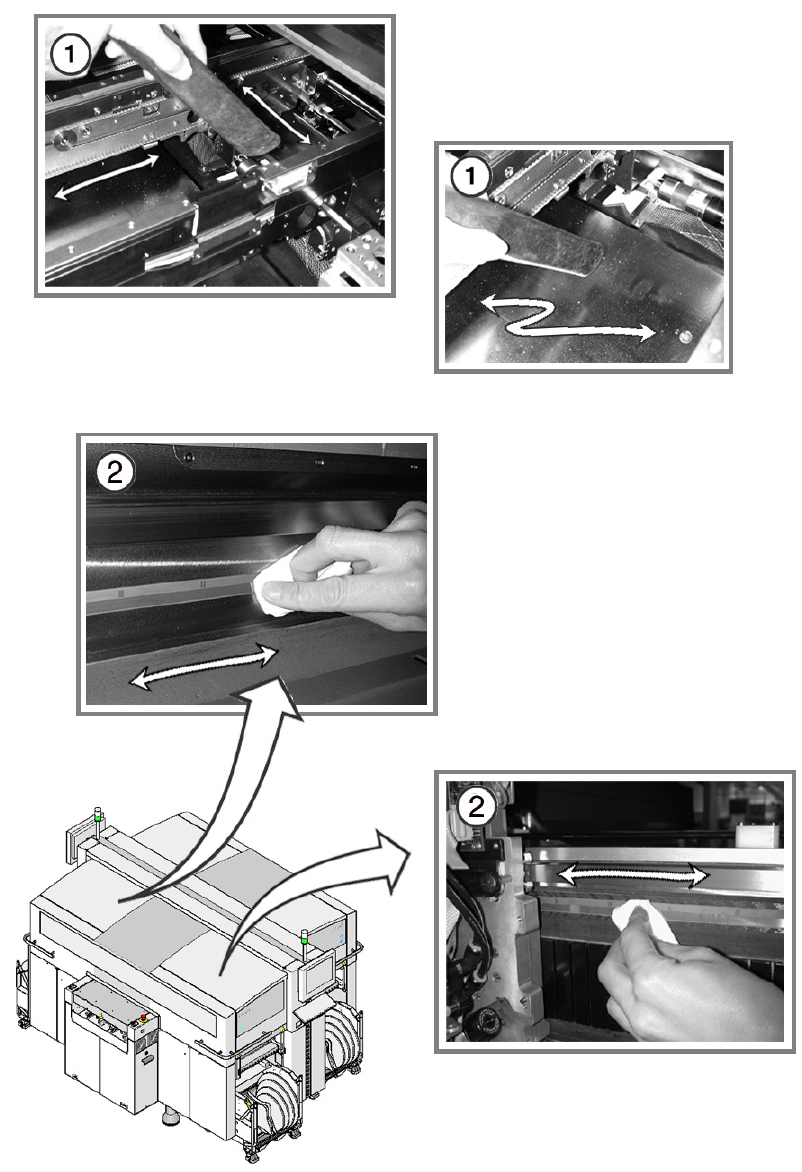 1

1

2

2