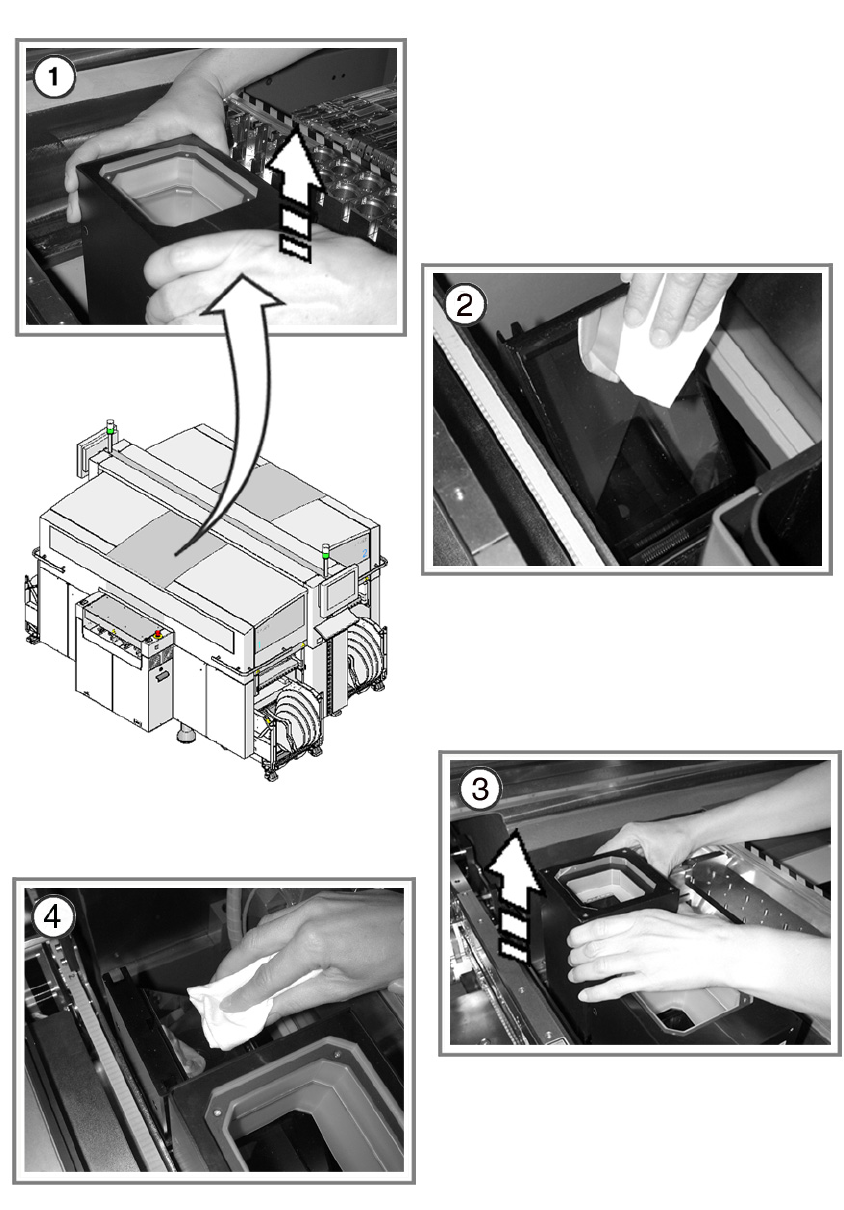 1

2

3

4