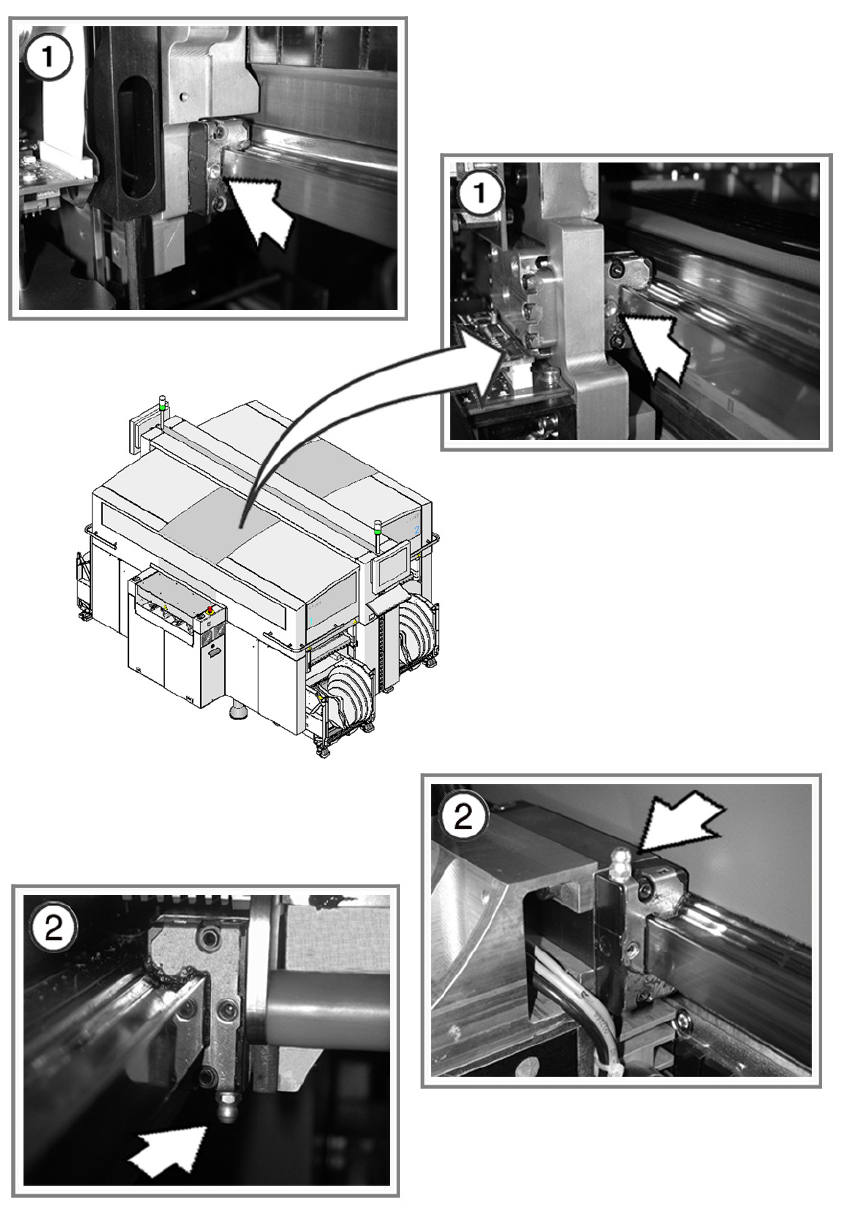 1

1

2

2